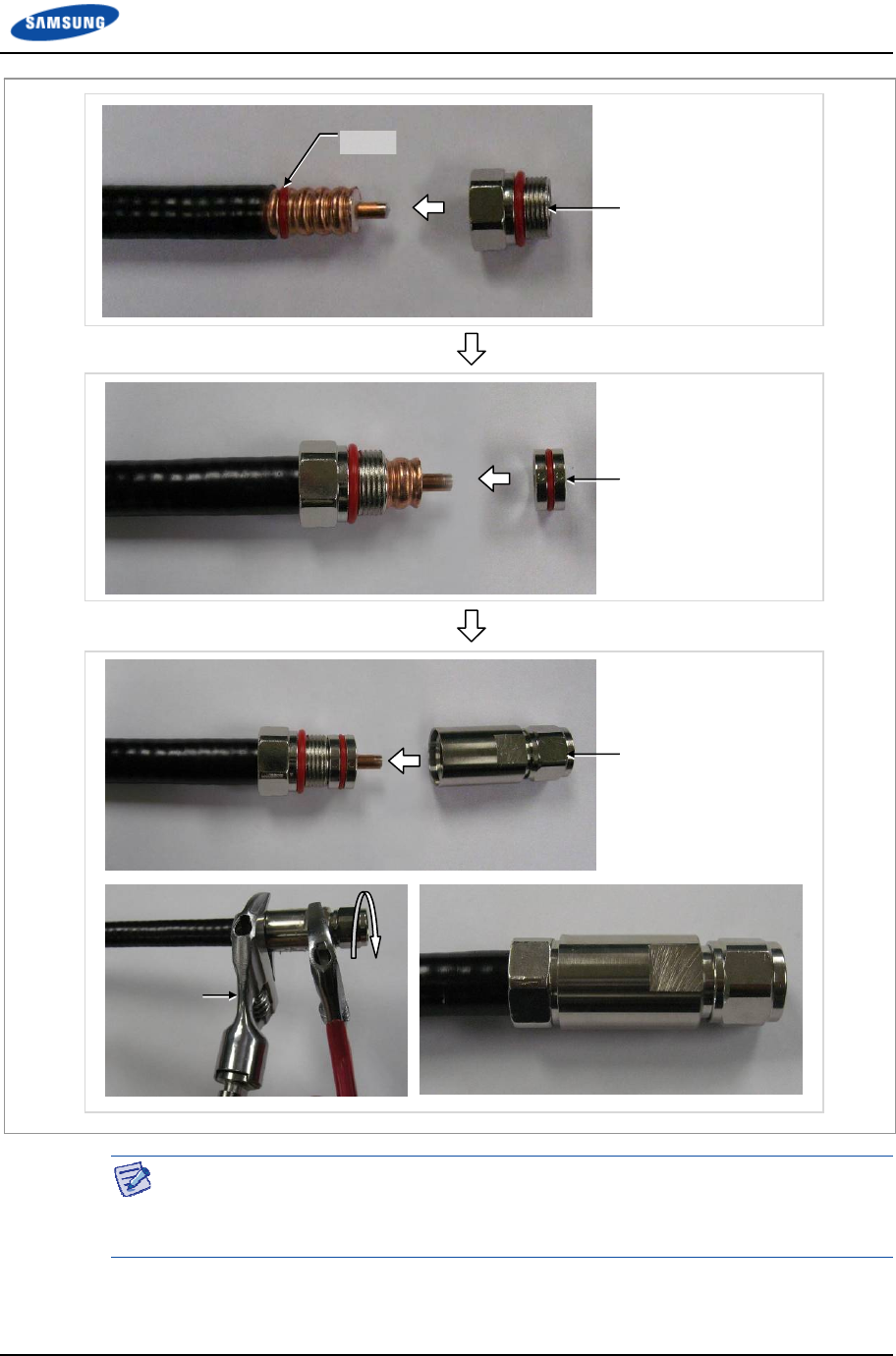 SAMSUNG