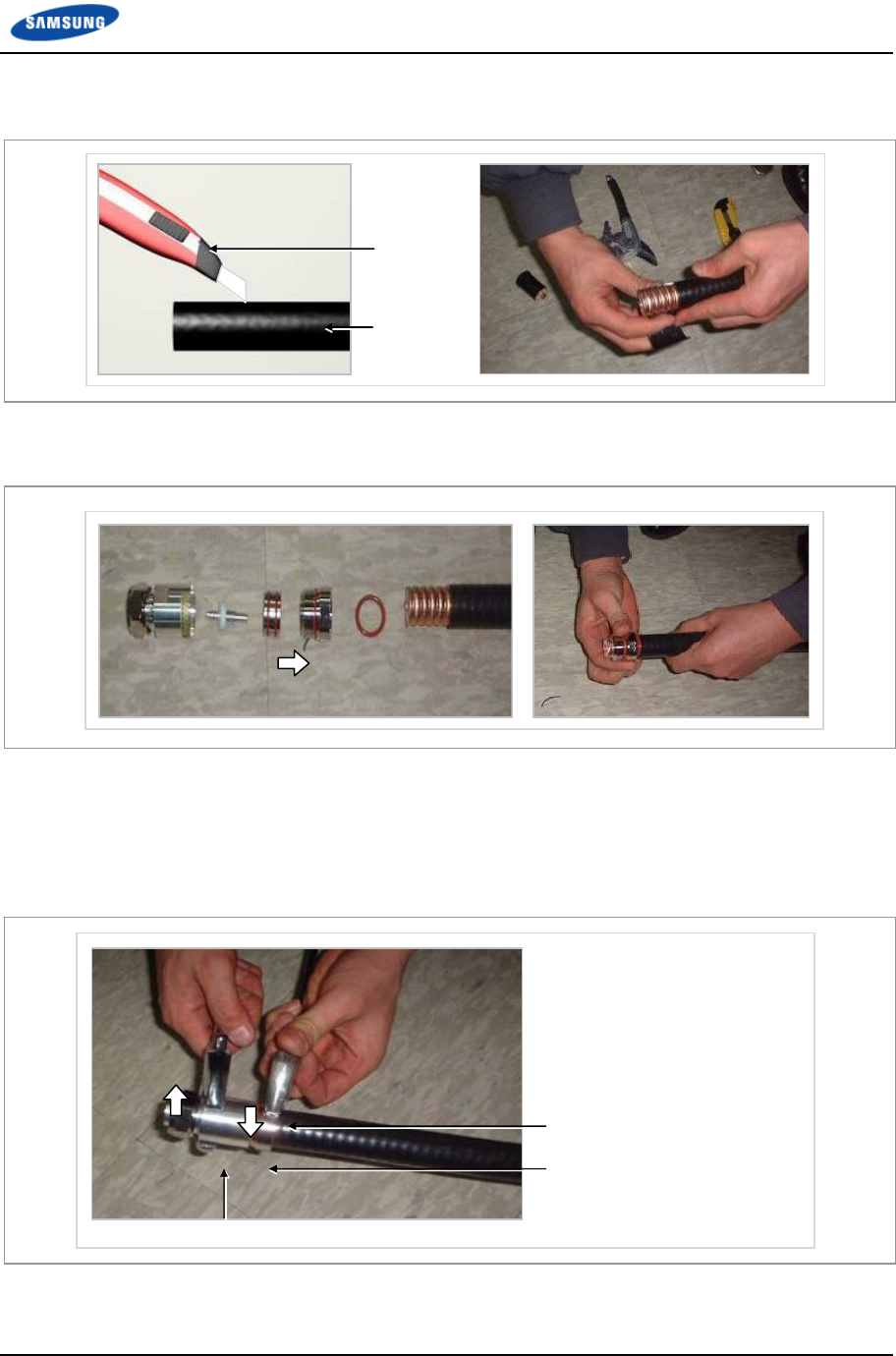 SAMSUNG