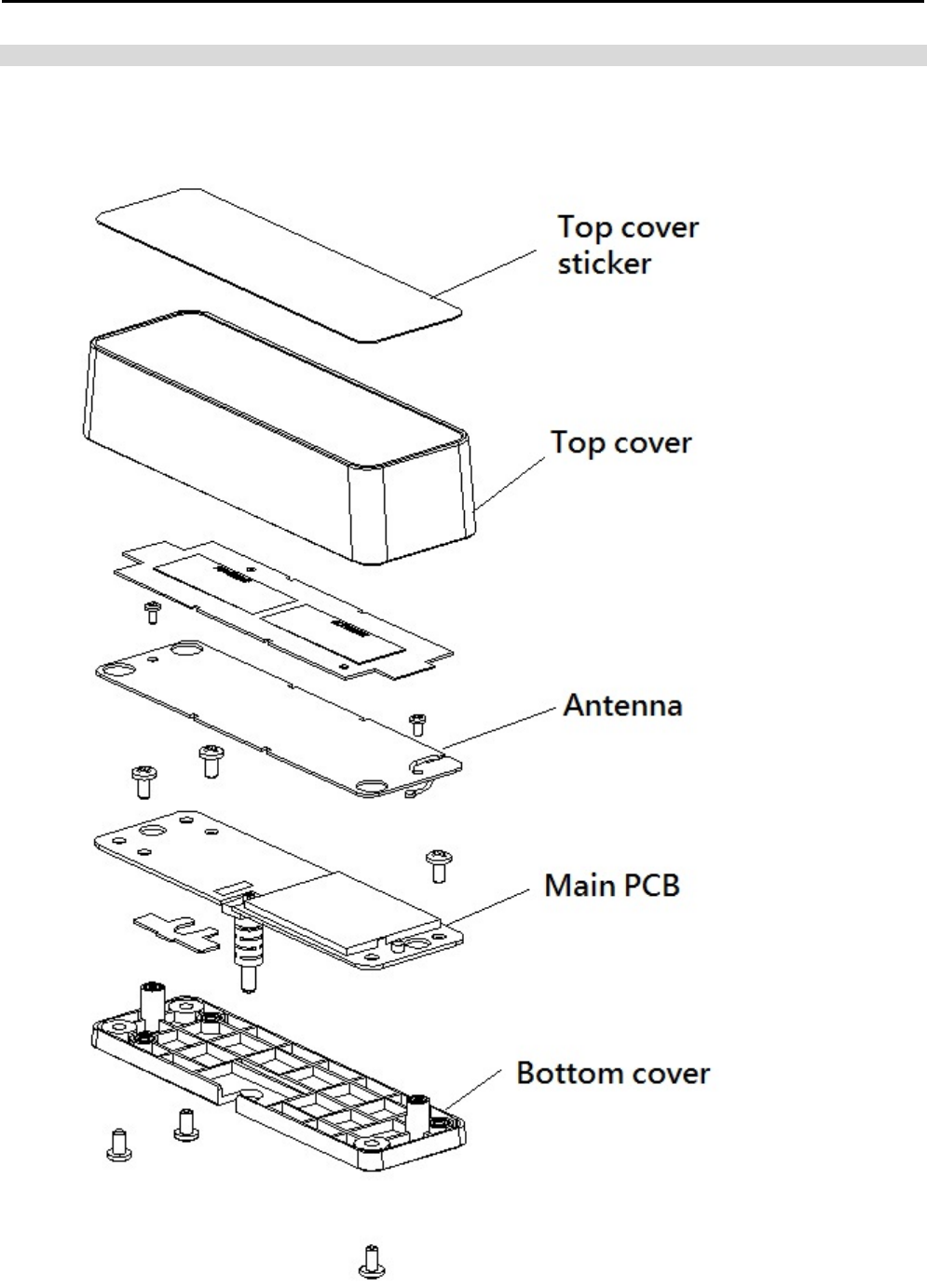 Top cover sticker

Top cover

Antenna

Main PCB

Bottom cover