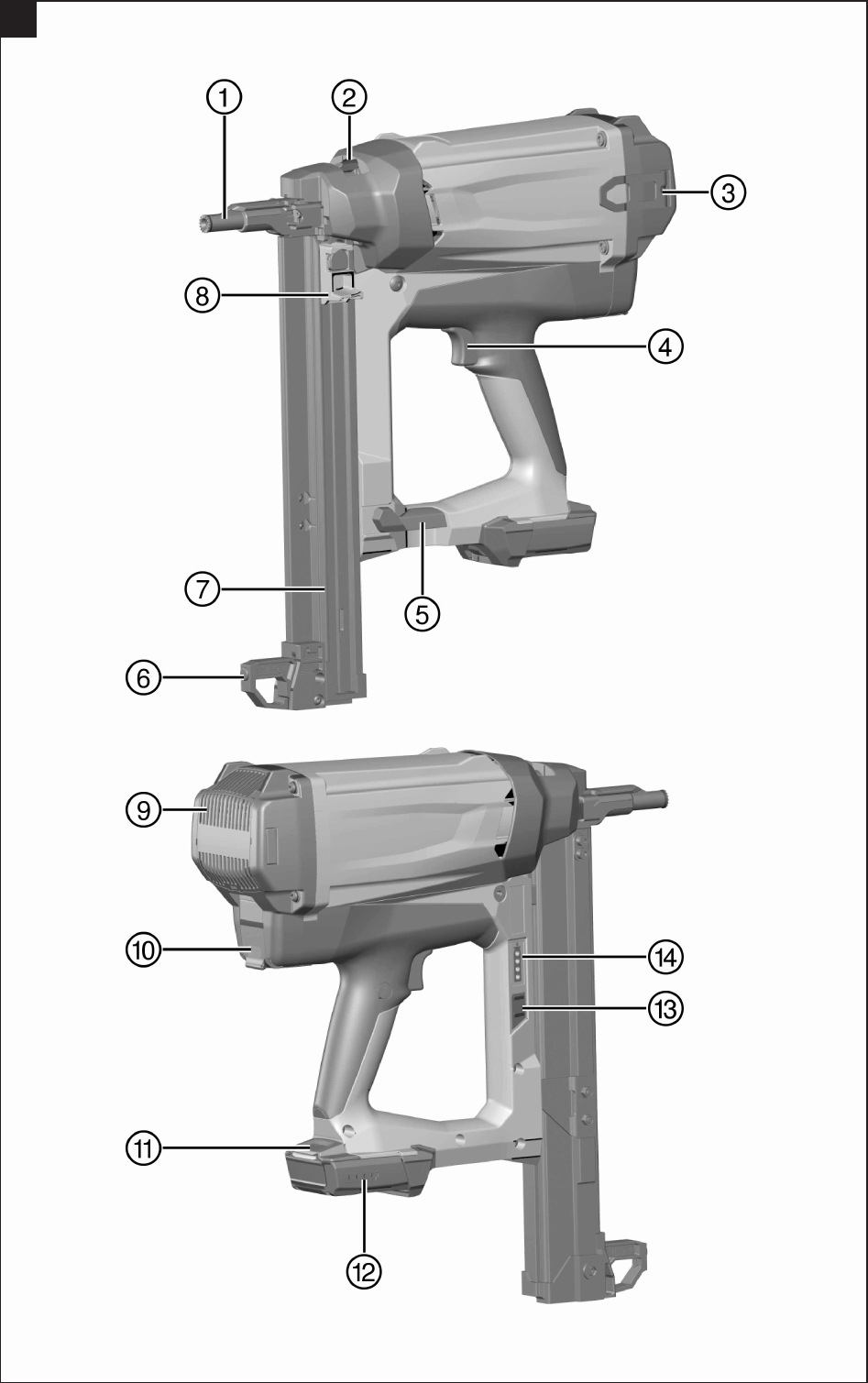 1
2
3
8
4
7
5
6
9
10
14
13
11
12