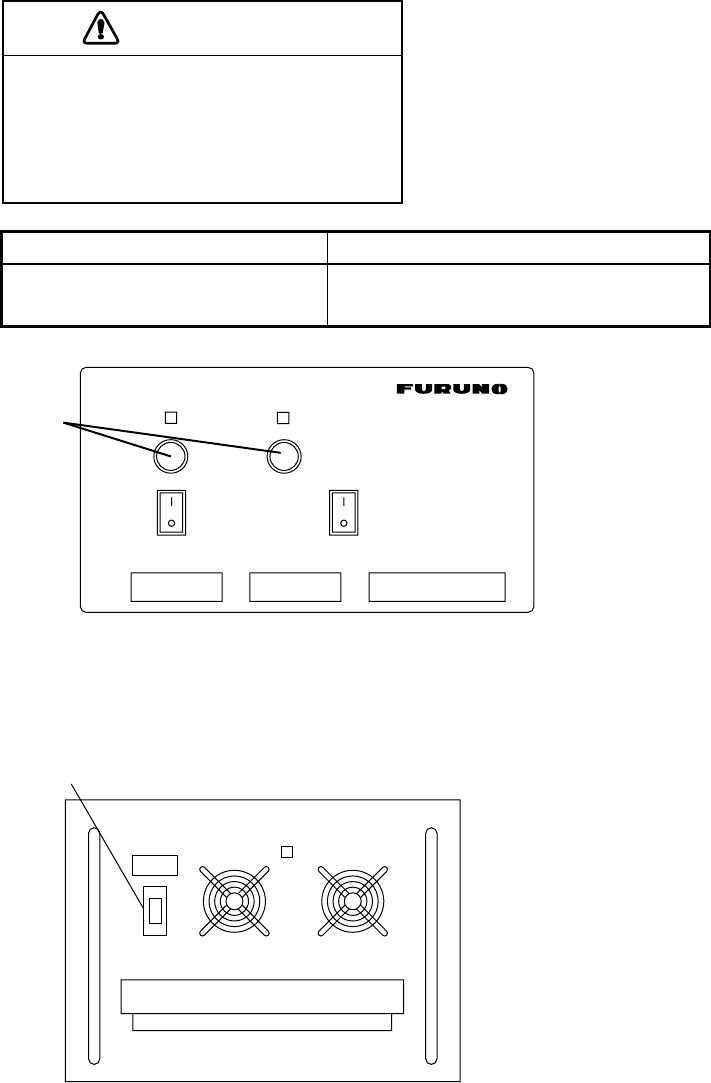 FURUNO