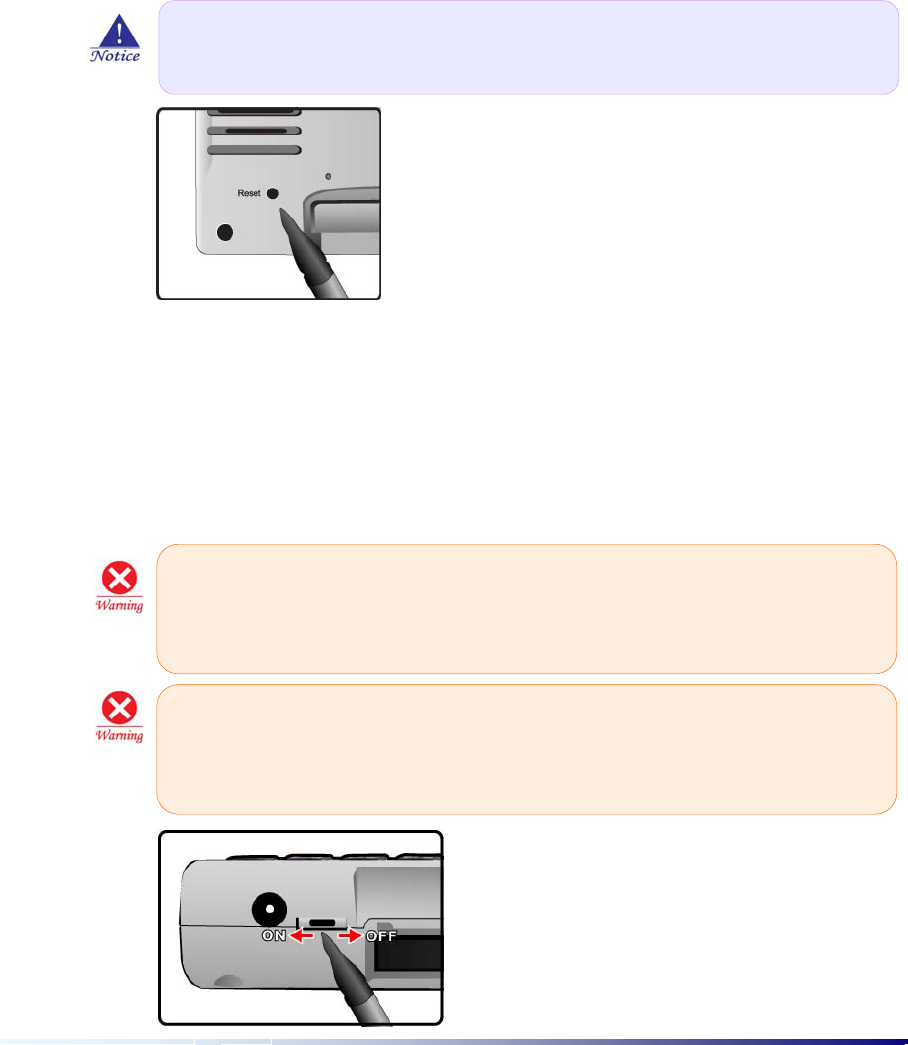 Notice

Reset

Warning

Warning

ON

OFF