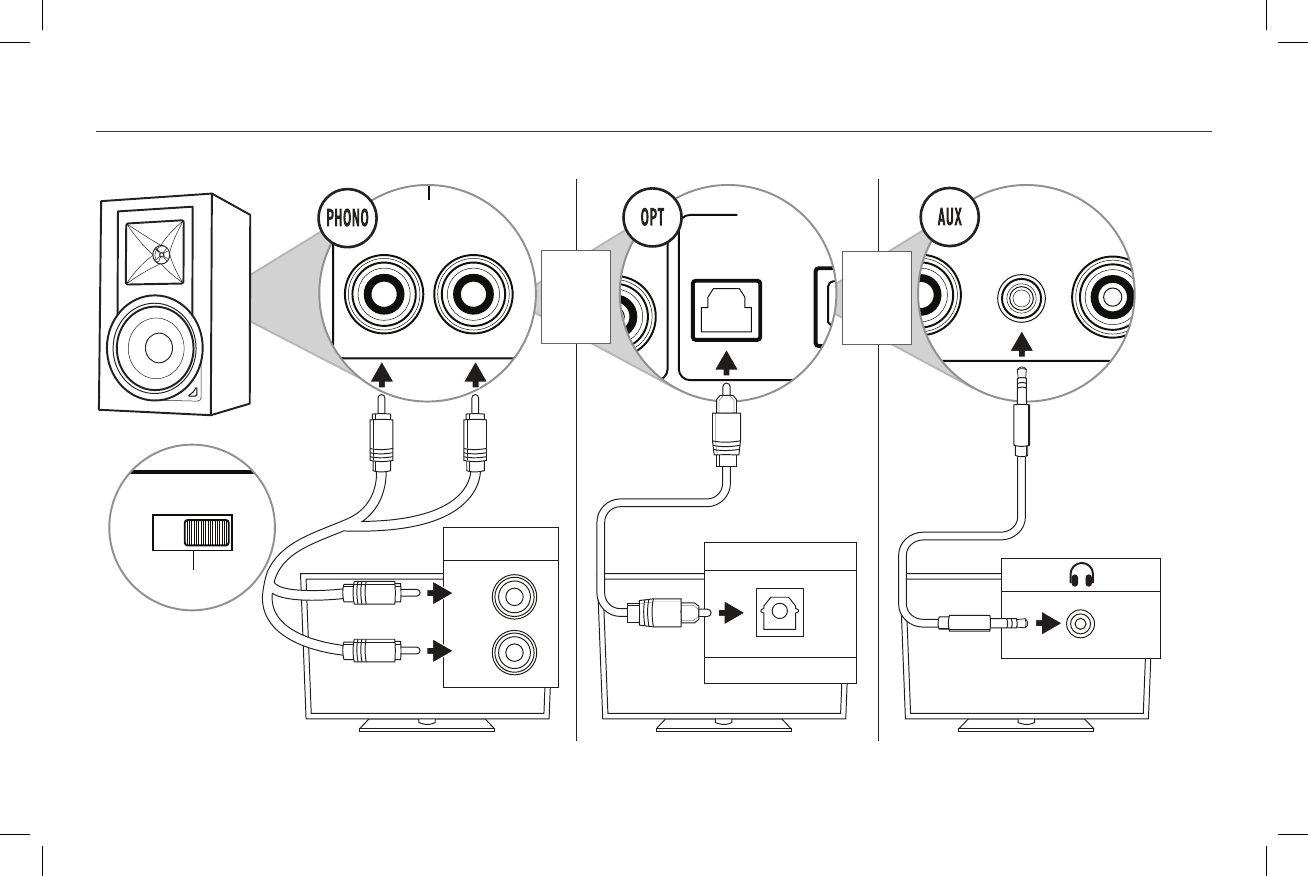 PHONO

OPT

AUX