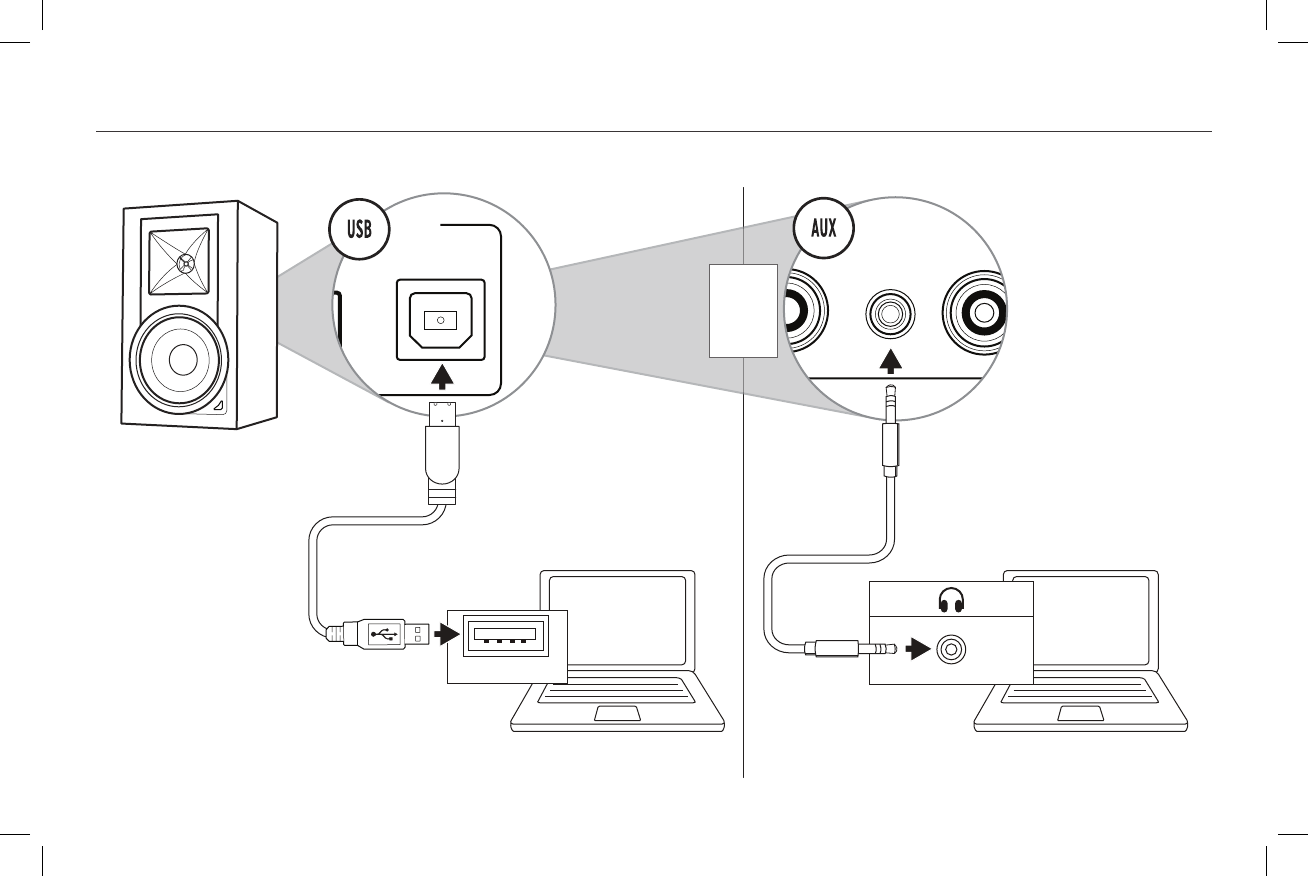 USB

AUX