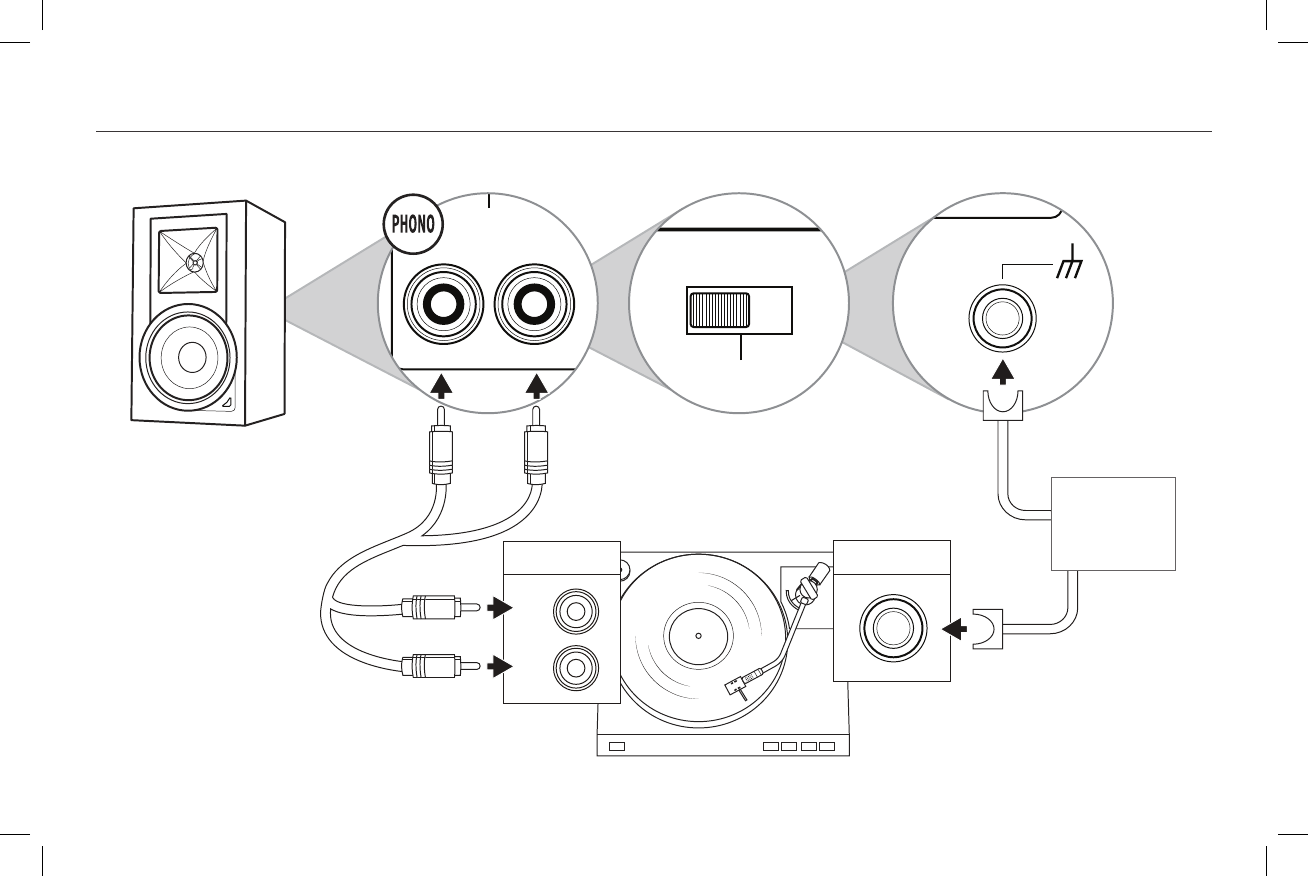 PHONO