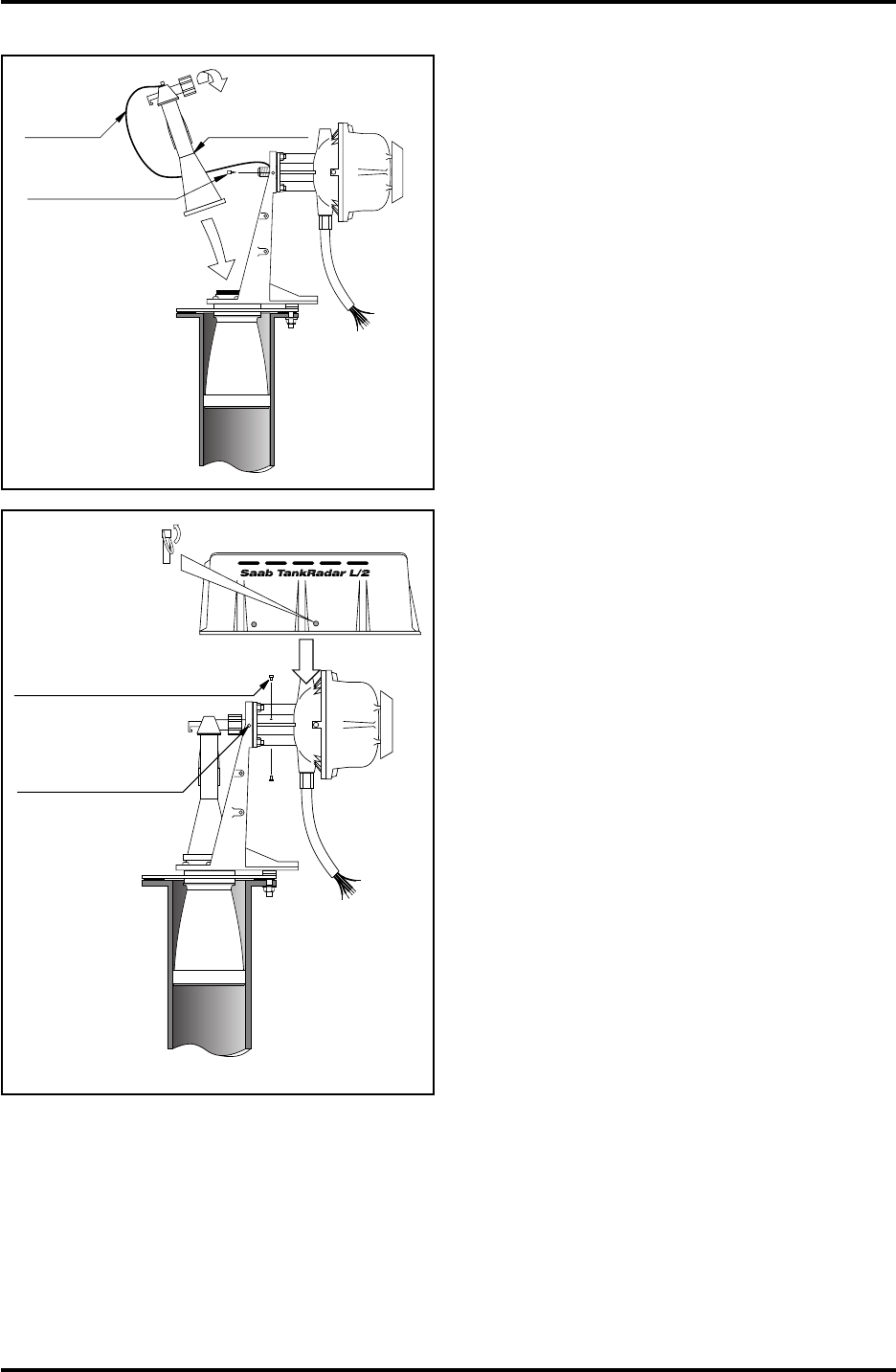 Saab TankRadar L/2