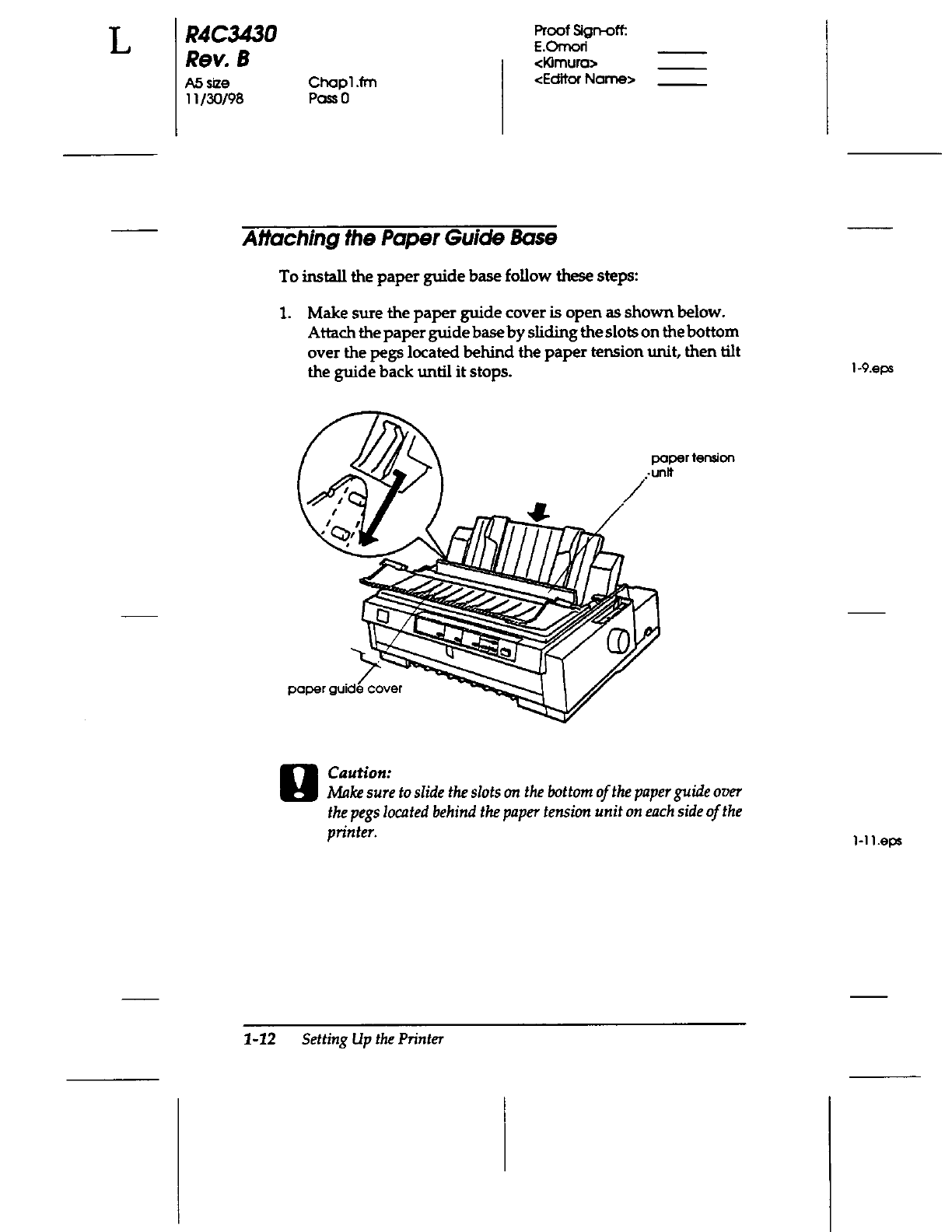 L

R4C3430
Rev. B
A5 size
11/30/98

Chap1.fm
Pass 0

Proof Sign-off:
E.Omori
<Kimura>
<Editor Name>

Attaching the Paper Guide Base

To install the paper guide base follow these steps:

1. Make sure the paper guide cover is open as shown below. Attach the paper guide base by sliding the slots on the bottom over the pegs located behind the paper tension unit, then tilt the guide back until it stops.

1-9.eps

paper tension unit

paper guide cover

Caution:
Make sure to slide the slots on the bottom of the paper guide over the pegs located behind the paper tension unit on each side of the printer.

1-11.eps

1-12 Setting Up the Printer