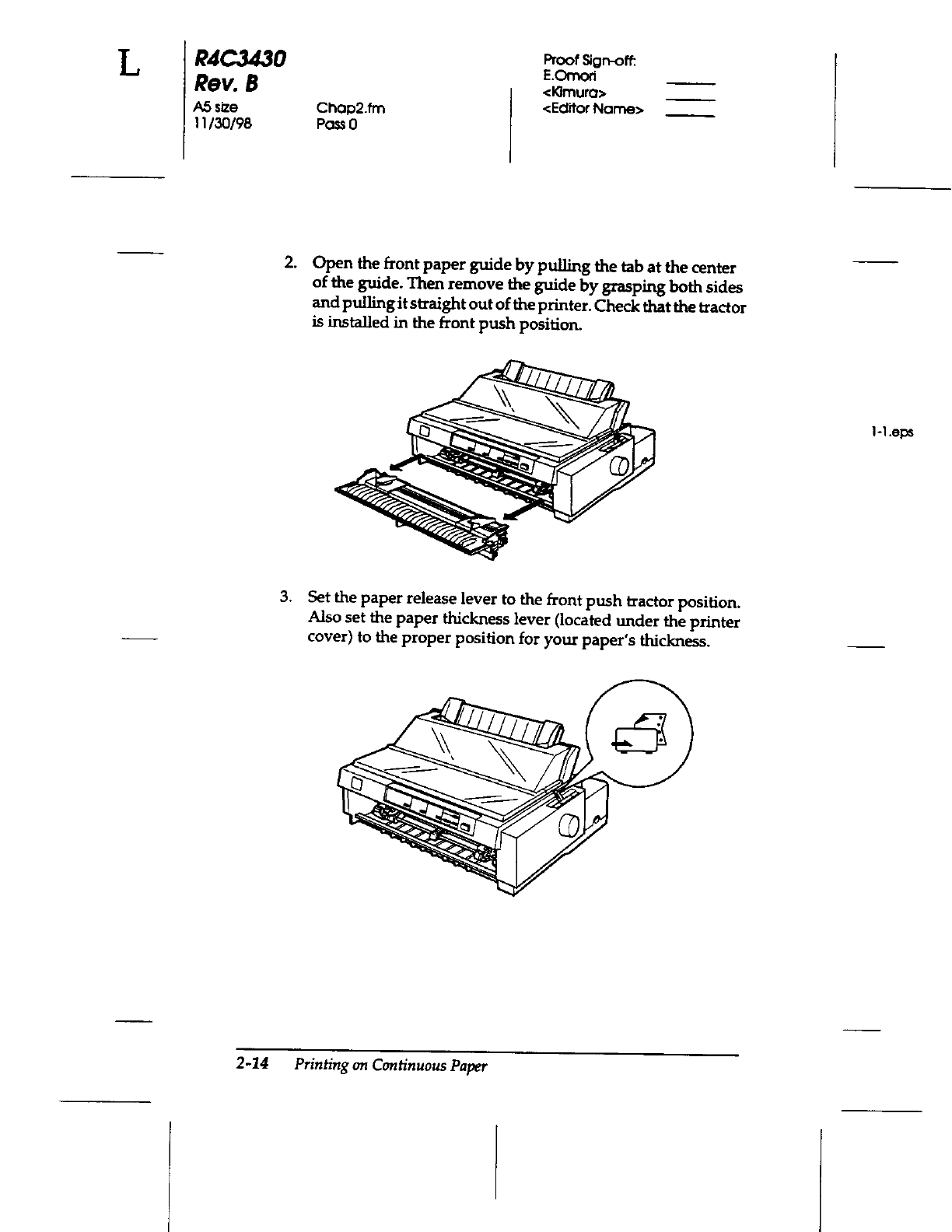 L

R4C3430
Rev. B
A5 size
11/30/98

Chap2.fm
Pass 0

Proof Sign-off:
E.Omori
<Kimura>
<Editor Name>

2. Open the front paper guide by pulling the tab at the center of the guide. Then remove the guide by grasping both sides and pulling it straight out of the printer. Check that the tractor is installed in the front push position.

1-1.eps

3. Set the paper release lever to the front push tractor position. Also set the paper thickness lever (located under the printer cover) to the proper position for your paper's thickness.

2-14 Printing on Continuous Paper