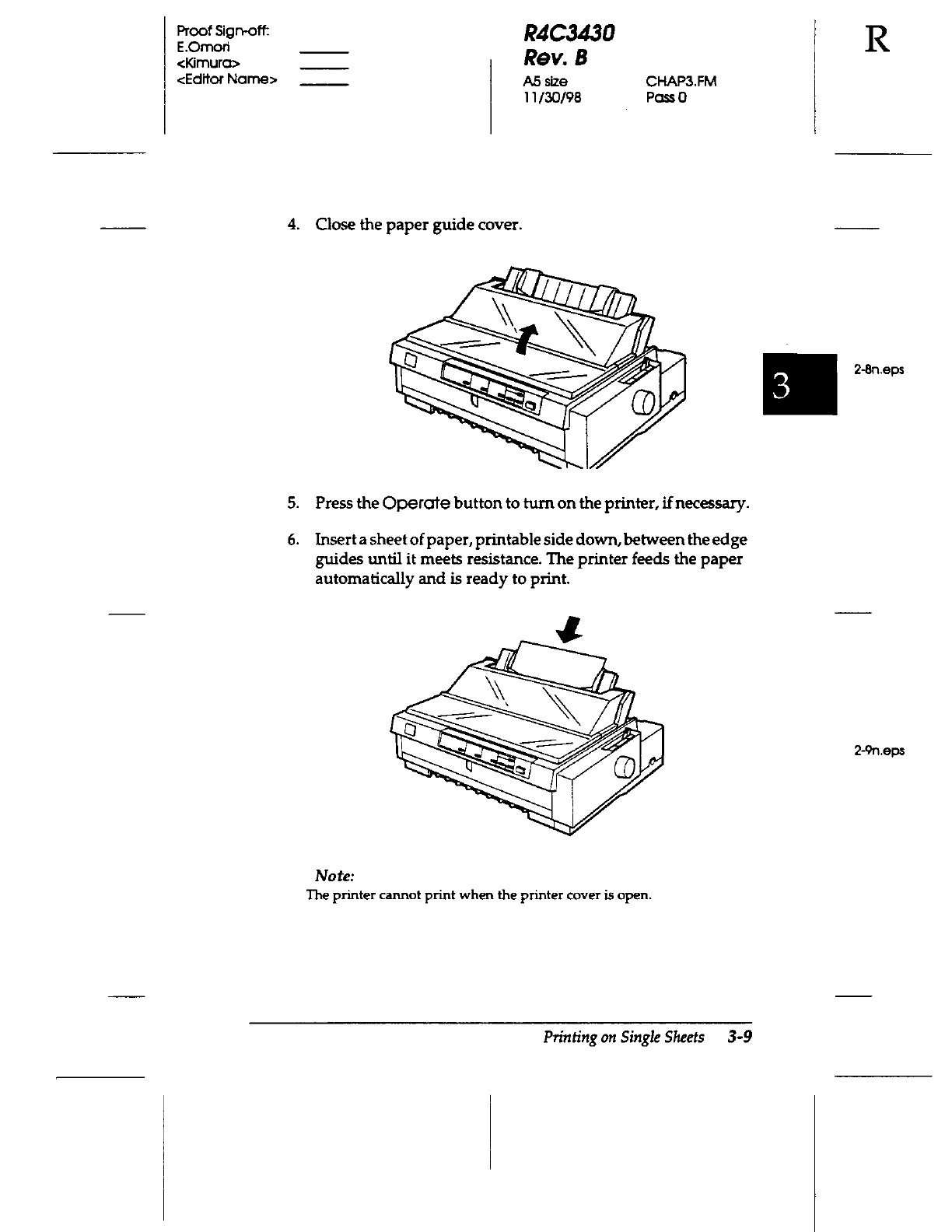 Proof Sign-off:
E.Omori
<Kimura>
<Editor Name>

R4C3430
Rev. B
A5 size CHAP3.FM
11/30/98 Pass 0

R

4. Close the paper guide cover.

3

2-8n.eps

5. Press the Operate button to turn on the printer, if necessary.

6. Insert a sheet of paper, printable side down, between the edge guides until it meets resistance. The printer feeds the paper automatically and is ready to print.

2-9n.eps

Note:
The printer cannot print when the printer cover is open.

Printing on Single Sheets 3-9