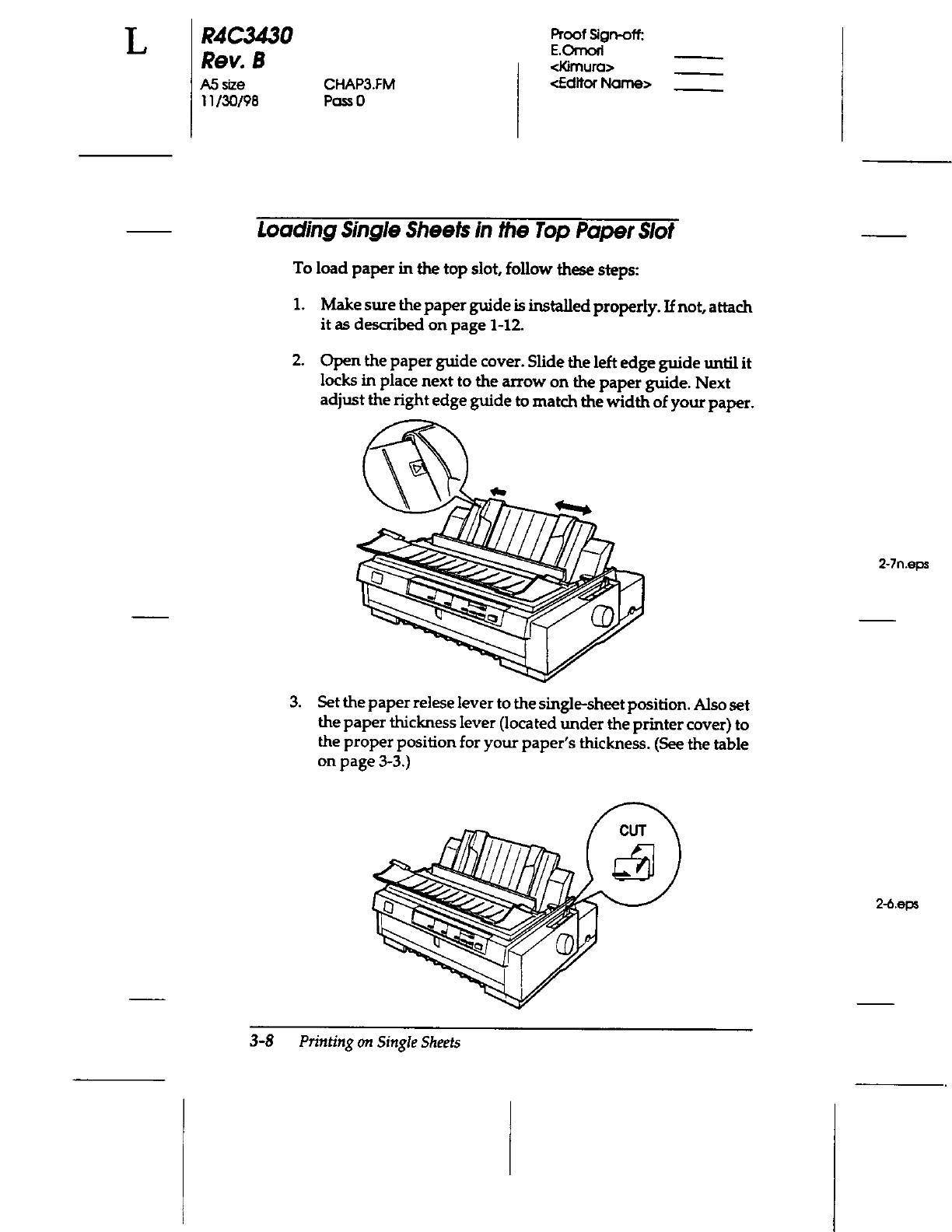 L

R4C3430
Rev. B
A5 size
11/30/98

CHAP3.FM
Pass 0

Proof Sign-off:
E.Omori
<Kimura>
<Editor Name>

Loading Single Sheets in the Top Paper Slot

To load paper in the top slot, follow these steps:

1. Make sure the paper guide is installed properly. If not, attach it as described on page 1-12.

2. Open the paper guide cover. Slide the left edge guide until it locks in place next to the arrow on the paper guide. Next adjust the right edge guide to match the width of your paper.

2-7n.eps

3. Set the paper relese lever to the single-sheet position. Also set the paper thickness lever (located under the printer cover) to the proper position for your paper's thickness. (See the table on page 3-3.)

CUT

2-6.eps

3-8 Printing on Single Sheets