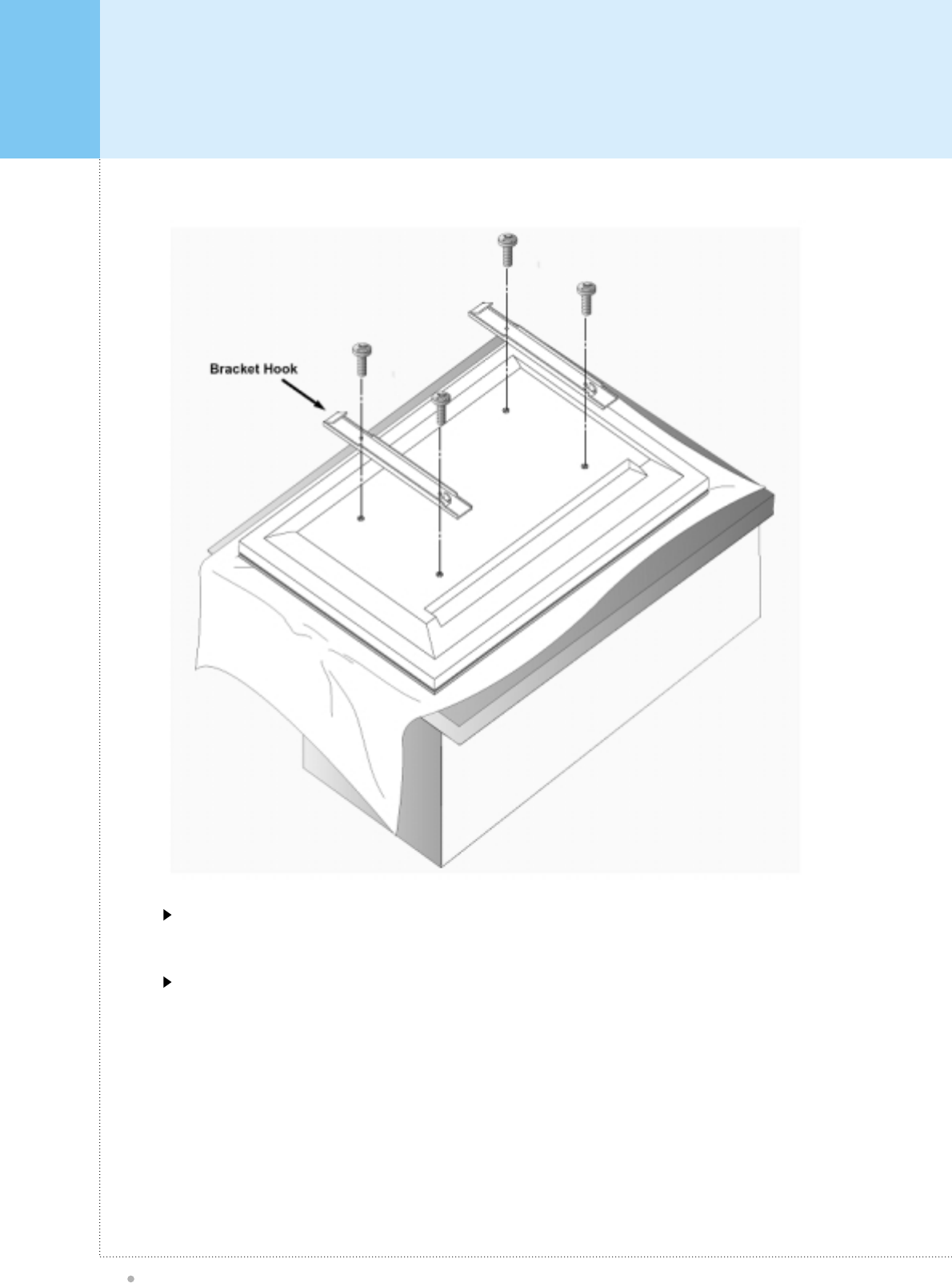 Bracket Hook