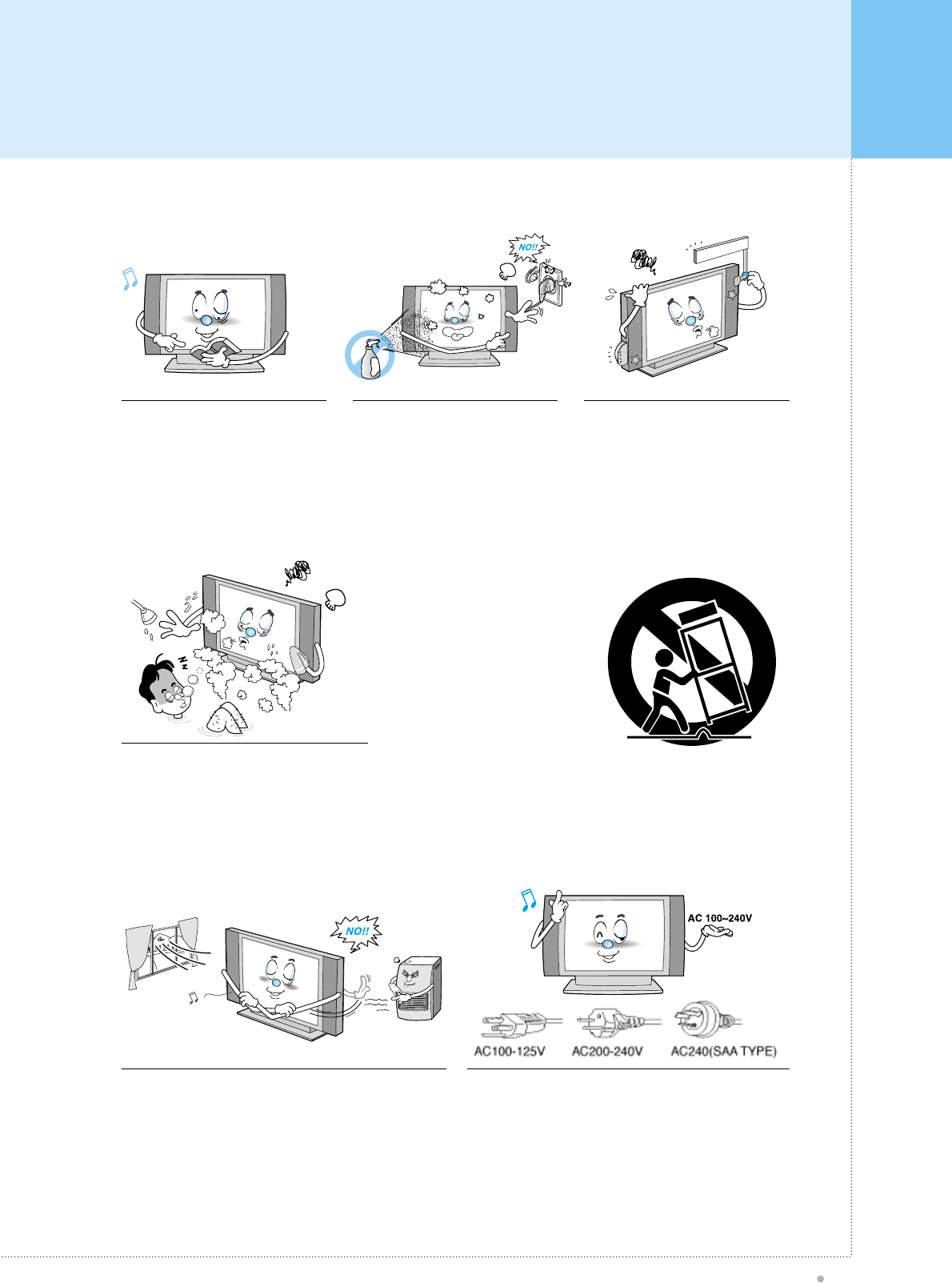 NO!!

NO!!

AC 100~240V

AC100-125V

AC200-240V

AC240(SAA TYPE)