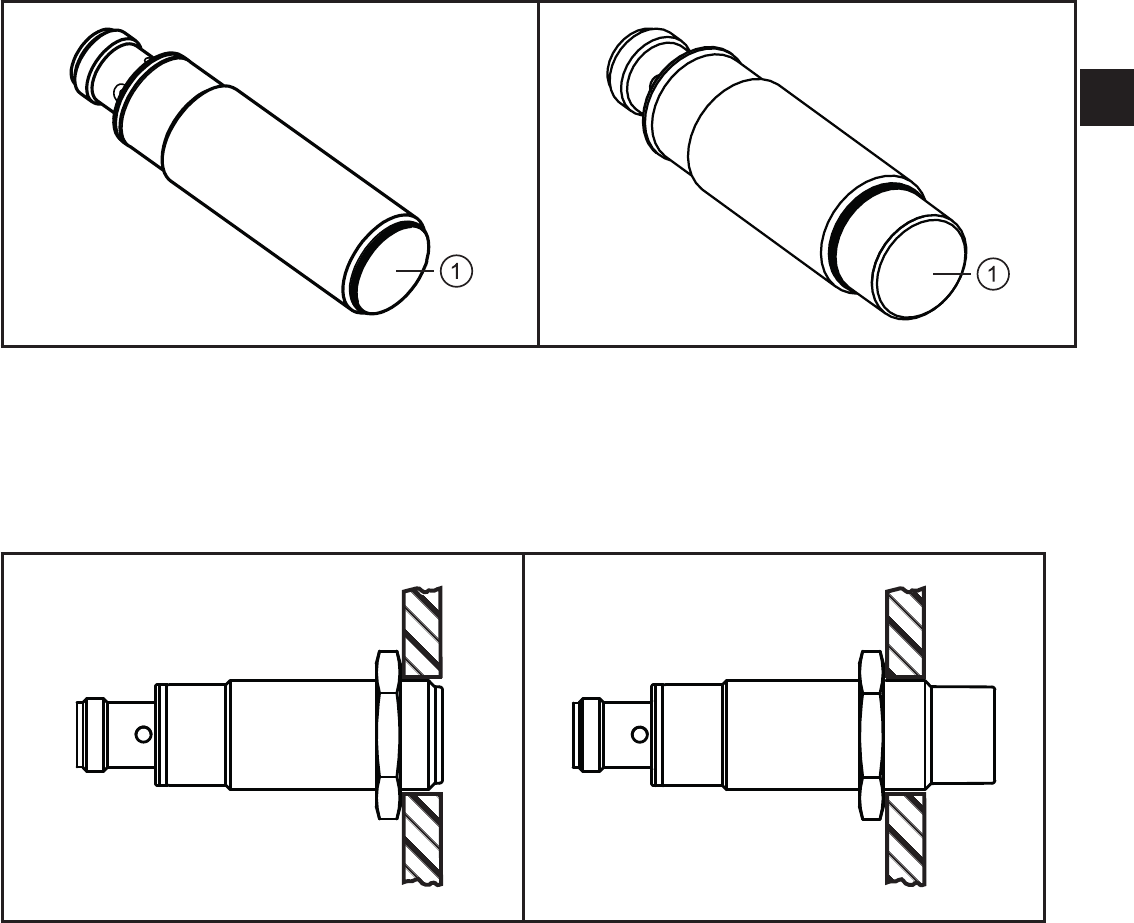 1

1