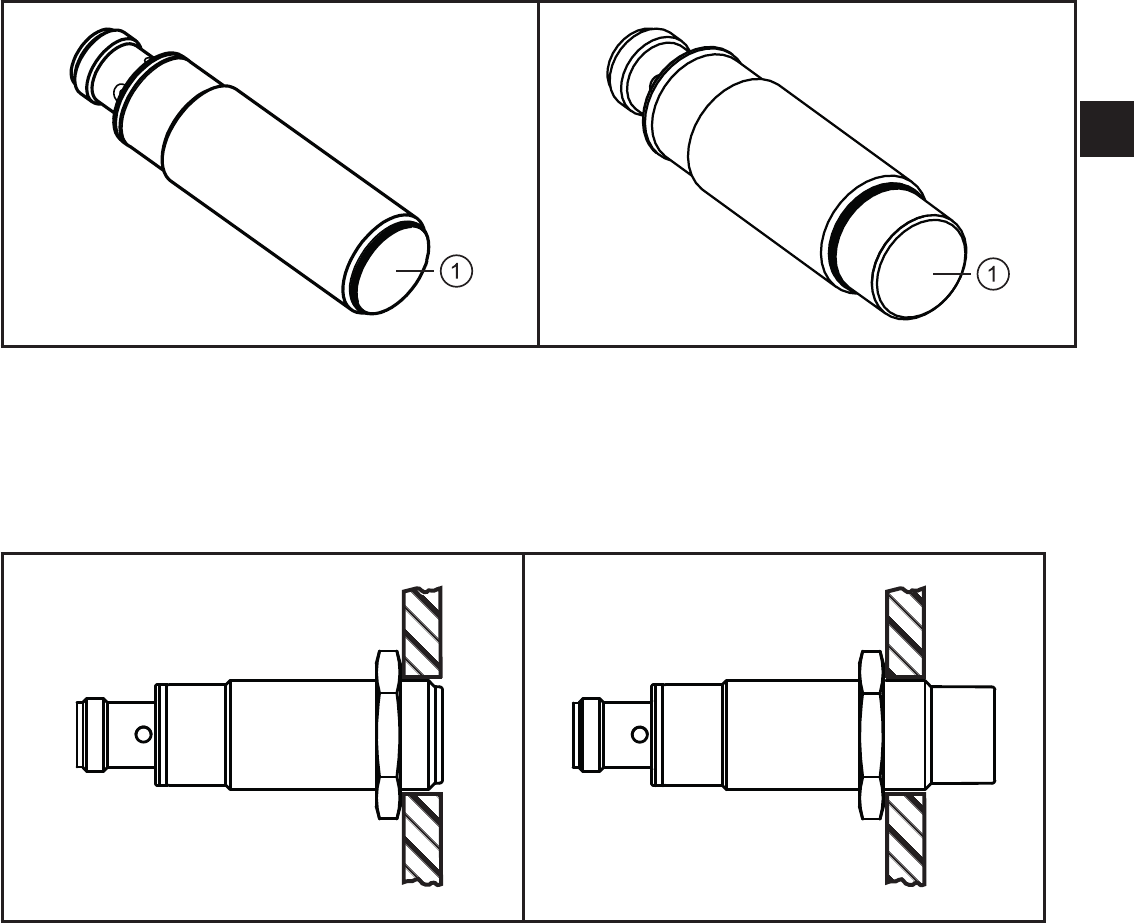 1

1