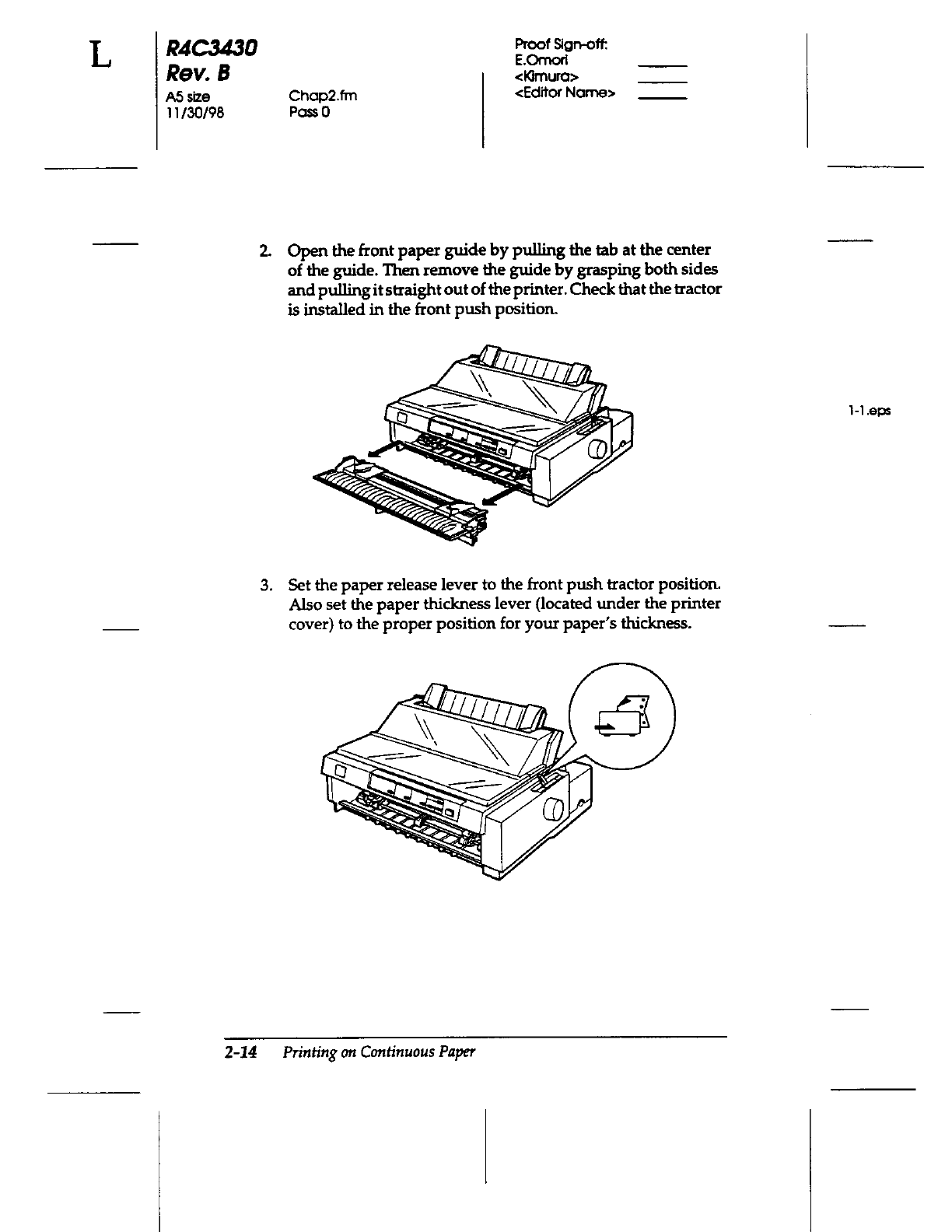 L

R4C3430
Rev. B
A5 size
11/30/98

Chap2.fm
Pass 0

Proof Sign-off:
E.Omori
<Kimura>
<Editor Name>

2. Open the front paper guide by pulling the tab at the center of the guide. Then remove the guide by grasping both sides and pulling it straight out of the printer. Check that the tractor is installed in the front push position.

1-1.eps

3. Set the paper release lever to the front push tractor position. Also set the paper thickness lever (located under the printer cover) to the proper position for your paper's thickness.

2-14 Printing on Continuous Paper