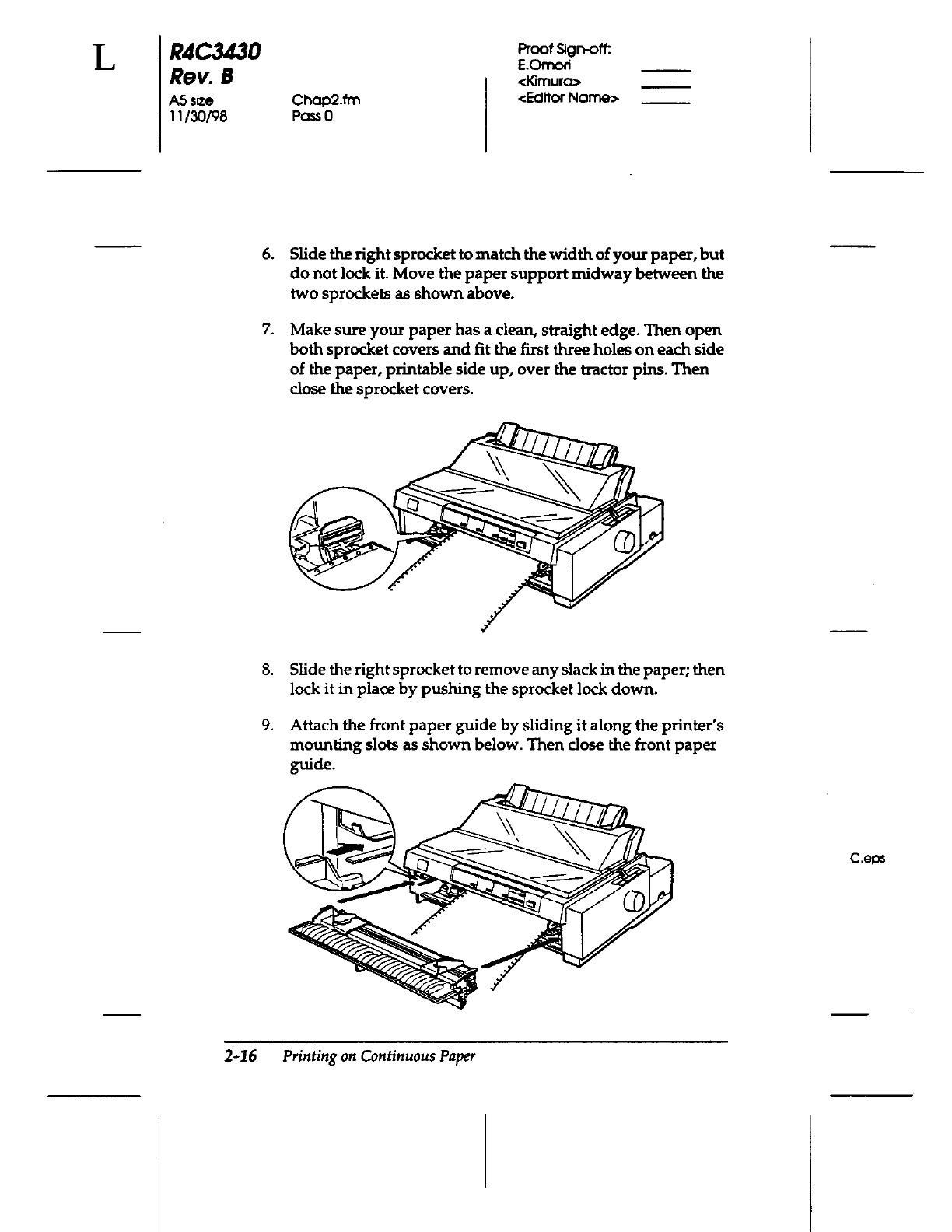 L

R4C3430
Rev. B
A5 size
11/30/98

Chap2.fm
Pass 0

Proof Sign-off:
E.Omori
<Kimura>
<Editor Name>

6. Slide the right sprocket to match the width of your paper, but do not lock it. Move the paper support midway between the two sprockets as shown above.

7. Make sure your paper has a clean, straight edge. Then open both sprocket covers and fit the first three holes on each side of the paper, printable side up, over the tractor pins. Then close the sprocket covers.

8. Slide the right sprocket to remove any slack in the paper; then lock it in place by pushing the sprocket lock down.

9. Attach the front paper guide by sliding it along the printer's mounting slots as shown below. Then close the front paper guide.

C.eps

2-16 Printing on Continuous Paper