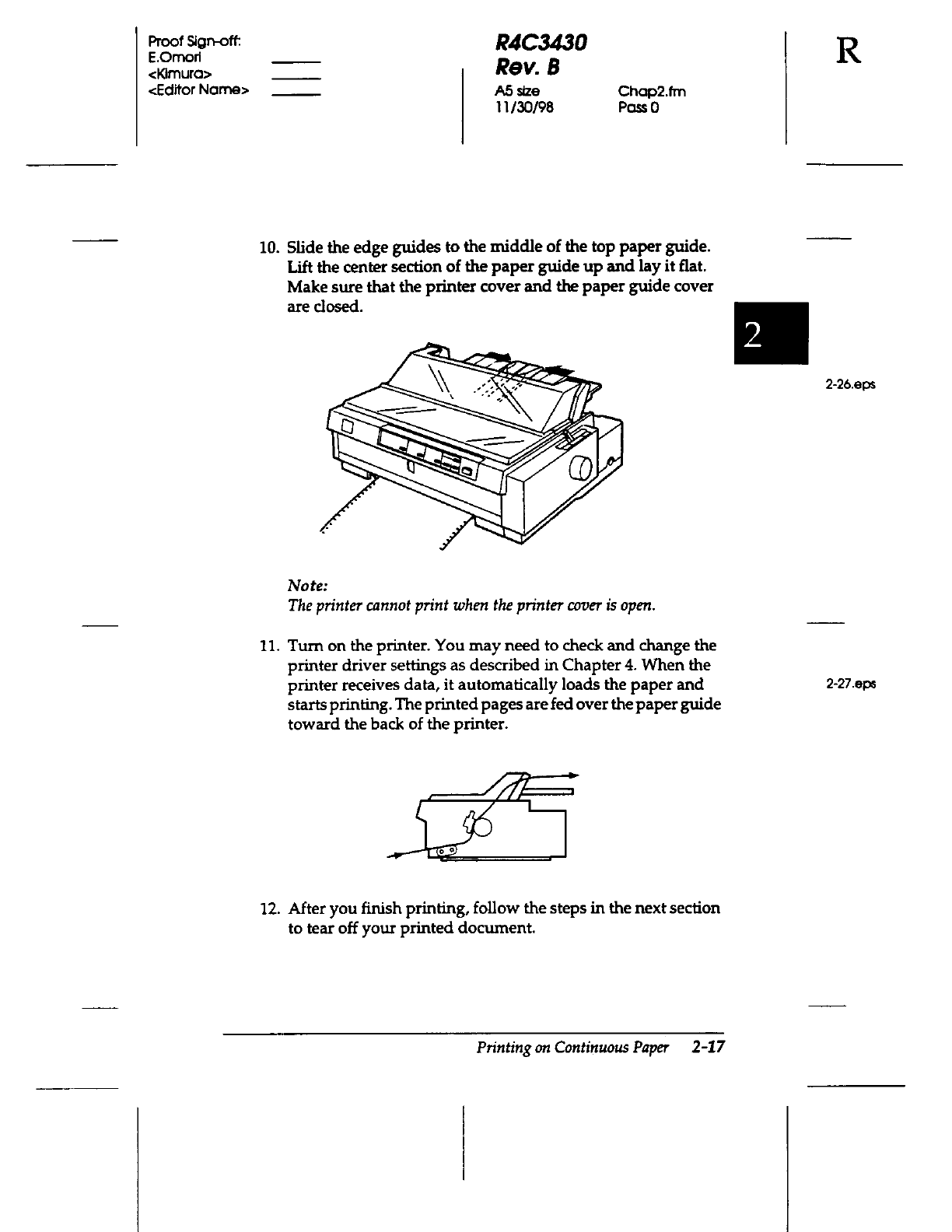 Proof Sign-off:
E.Omori
<Kimura>
<Editor Name>

R4C3430
Rev. B
A5 size
11/30/98

Chap2.fm
Pass 0

R

10. Slide the edge guides to the middle of the top paper guide. Lift the center section of the paper guide up and lay it flat. Make sure that the printer cover and the paper guide cover are closed.

2

2-26.eps

Note:
The printer cannot print when the printer cover is open.

11. Turn on the printer. You may need to check and change the printer driver settings as described in Chapter 4. When the printer receives data, it automatically loads the paper and starts printing. The printed pages are fed over the paper guide toward the back of the printer.

2-27.eps

12. After you finish printing, follow the steps in the next section to tear off your printed document.

Printing on Continuous Paper 2-17