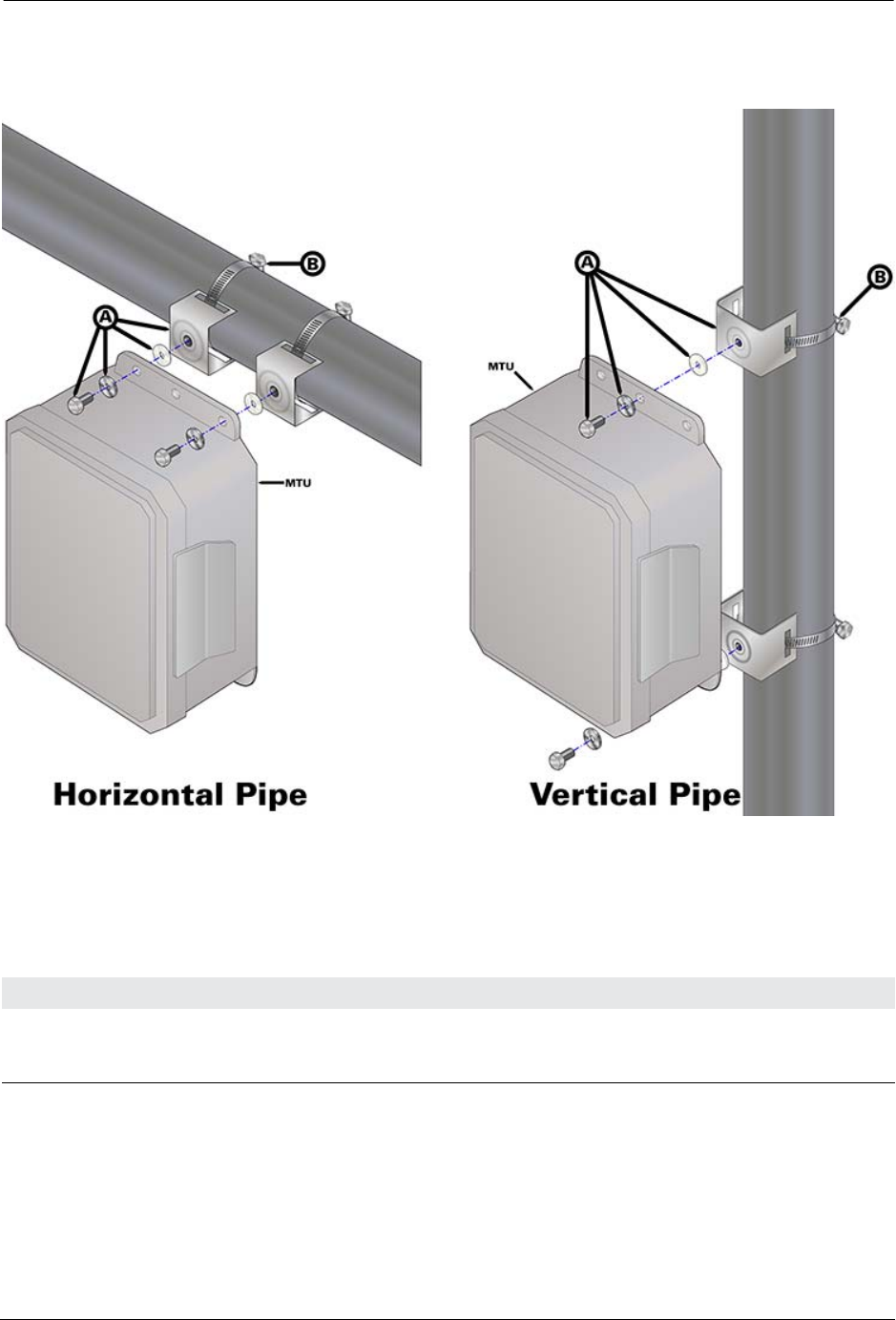 B
A
MTU
Horizontal Pipe

A
B
MTU
Vertical Pipe