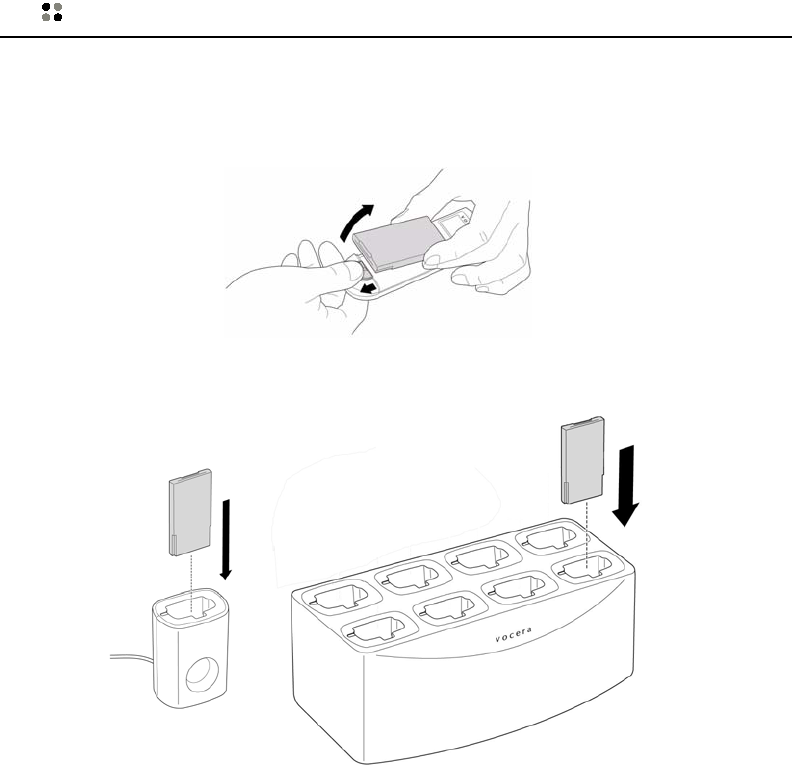 vocera