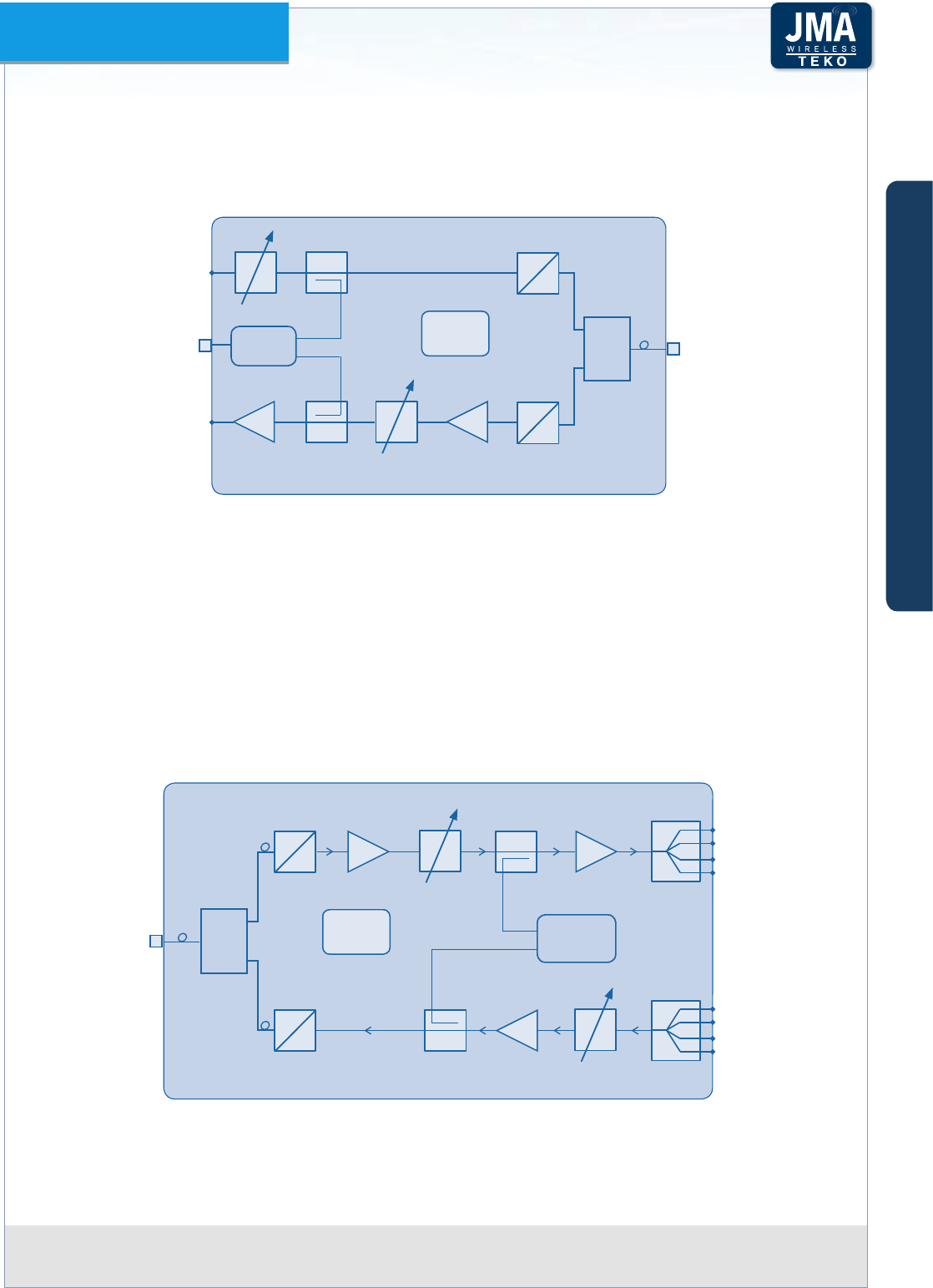 JMA
WIRELESS
TEKO