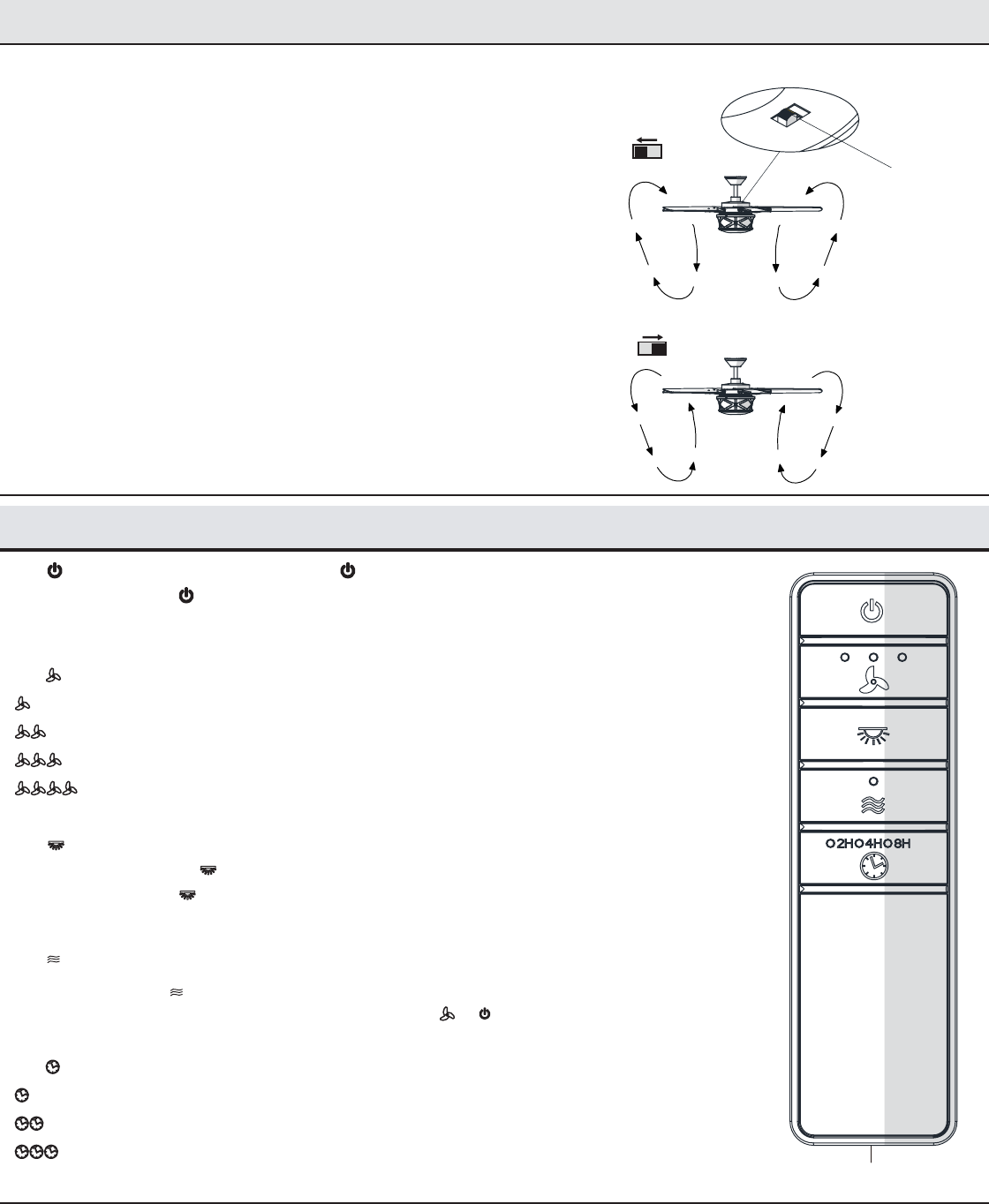 O2HO4HO8H