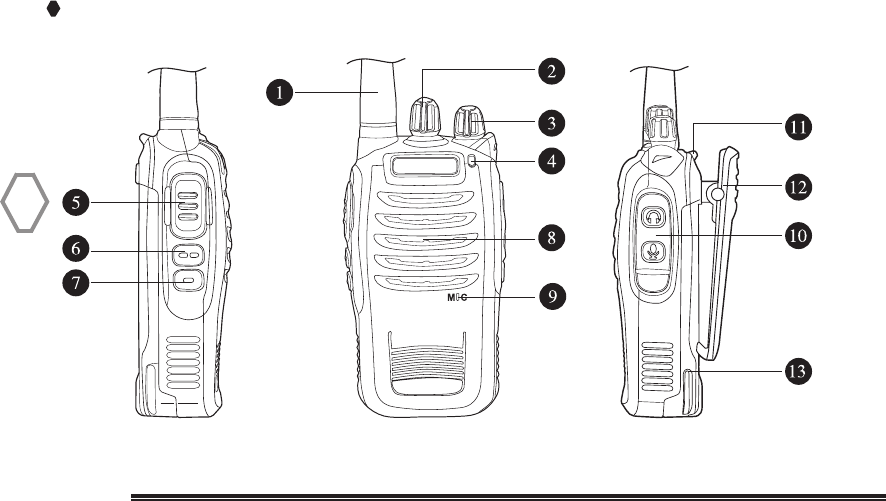 1
2
3
4
5
6
7
8
MIC
9
11
12
10
13