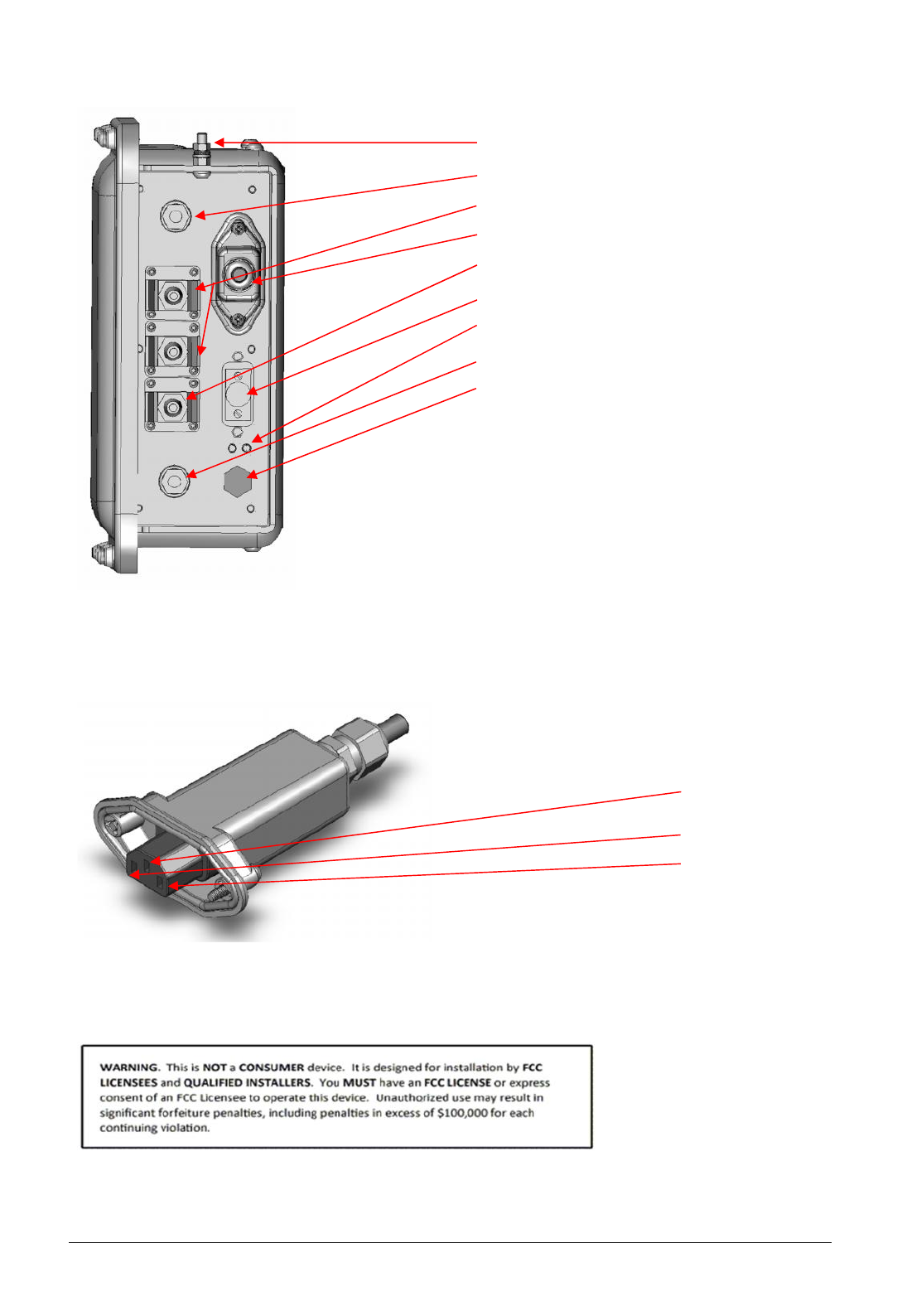 WARNING. This is NOT a CONSUMER device. It is designed for installation by FCC LICENSEES and QUALIFIED INSTALLERS. You MUST have an FCC LICENSE or express consent of an FCC Licensee to operate this device. Unauthorized use may result in significant forfeiture penalties, including penalties in excess of $100,000 for each continuing violation.