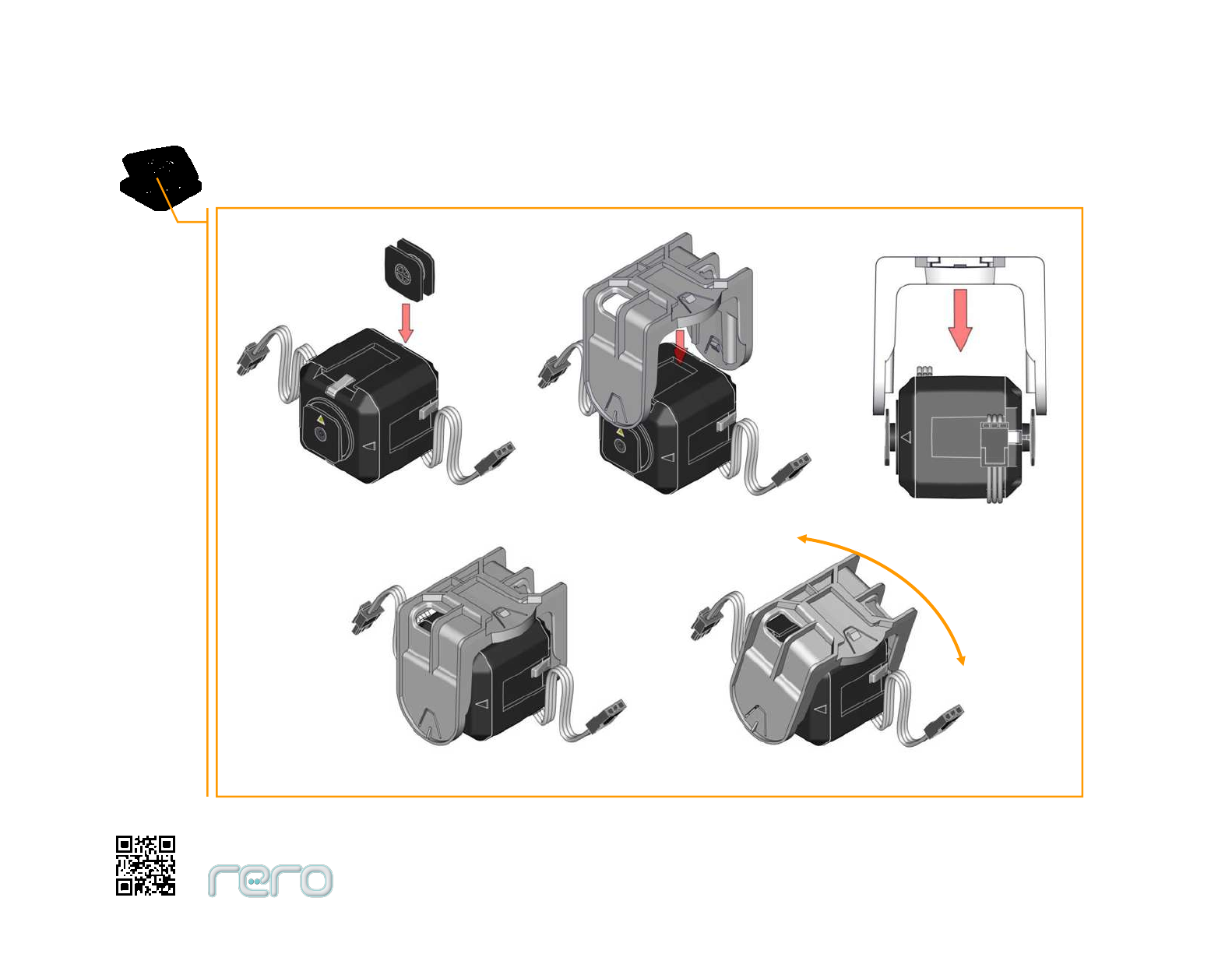 rero