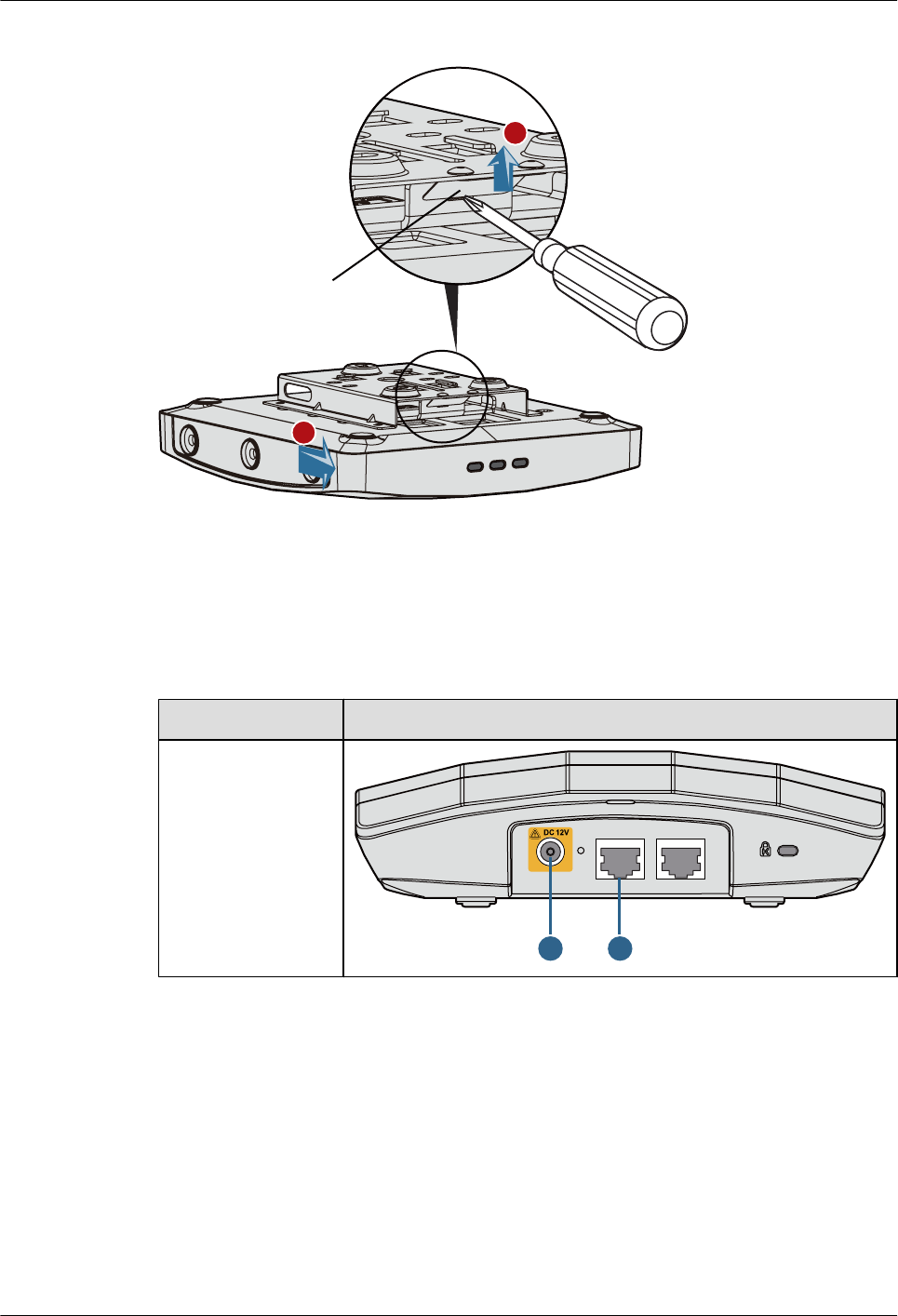 DC 12V