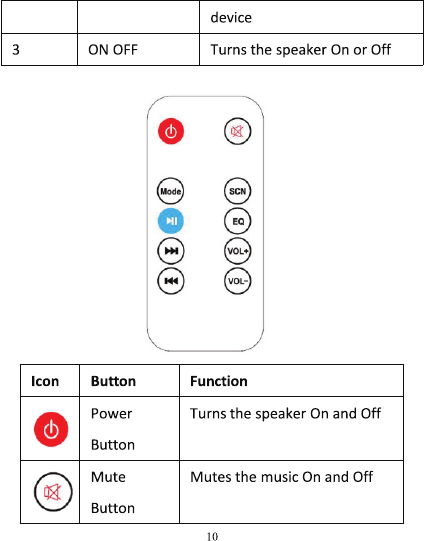 | | | device |
|---|---|---|
| 3 | ON OFF | Turns the speaker On or Off |

Mode
SCN
EQ
VOL+
VOL-

| Icon | Button | Function |
|---|---|---|
| | Power Button | Turns the speaker On and Off |
| | Mute Button | Mutes the music On and Off |

10