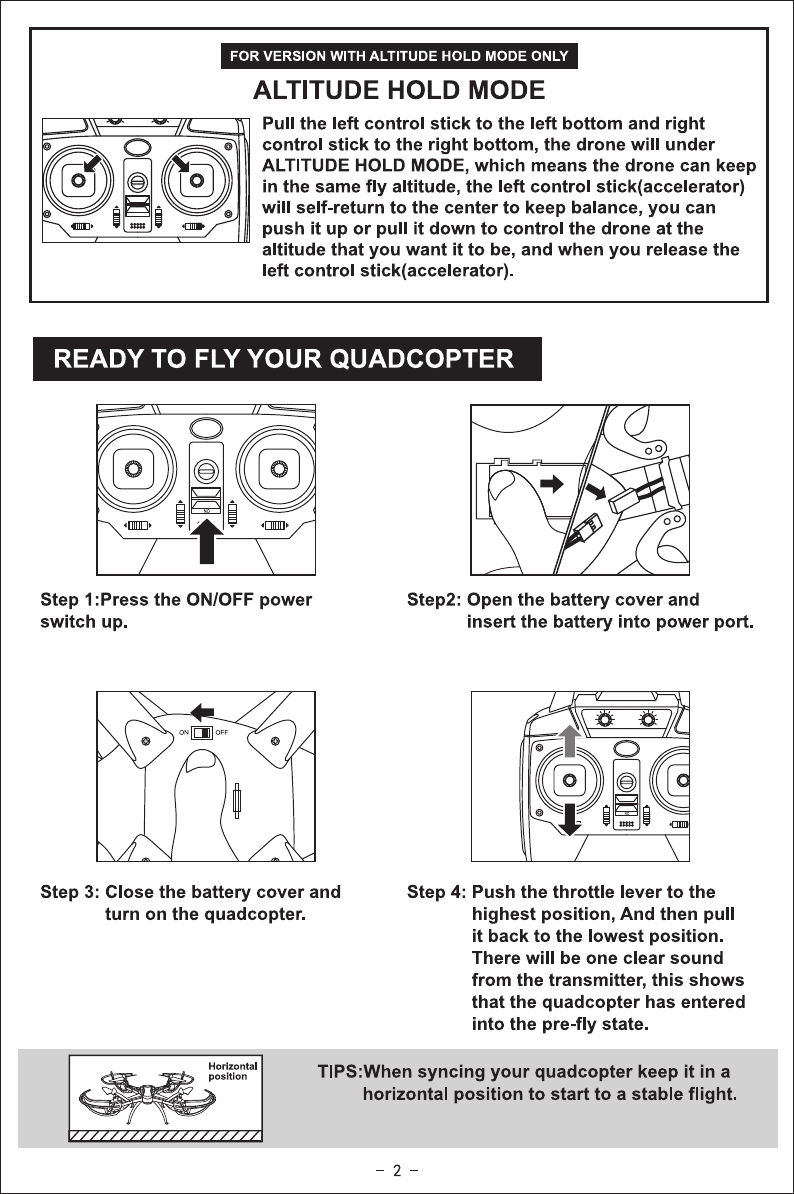 FOR VERSION WITH ALTITUDE HOLD MODE ONLY

ALTITUDE HOLD MODE

Pull the left control stick to the left bottom and right control stick to the right bottom, the drone will under ALTITUDE HOLD MODE, which means the drone can keep in the same fly altitude, the left control stick(accelerator) will self-return to the center to keep balance, you can push it up or pull it down to control the drone at the altitude that you want it to be, and when you release the left control stick(accelerator).

READY TO FLY YOUR QUADCOPTER

Step 1:Press the ON/OFF power switch up.

Step2: Open the battery cover and insert the battery into power port.

ON OFF

Step 3: Close the battery cover and turn on the quadcopter.

Step 4: Push the throttle lever to the highest position, And then pull it back to the lowest position. There will be one clear sound from the transmitter, this shows that the quadcopter has entered into the pre-fly state.

Horizontal position

TIPS:When syncing your quadcopter keep it in a horizontal position to start to a stable flight.

- 2 -