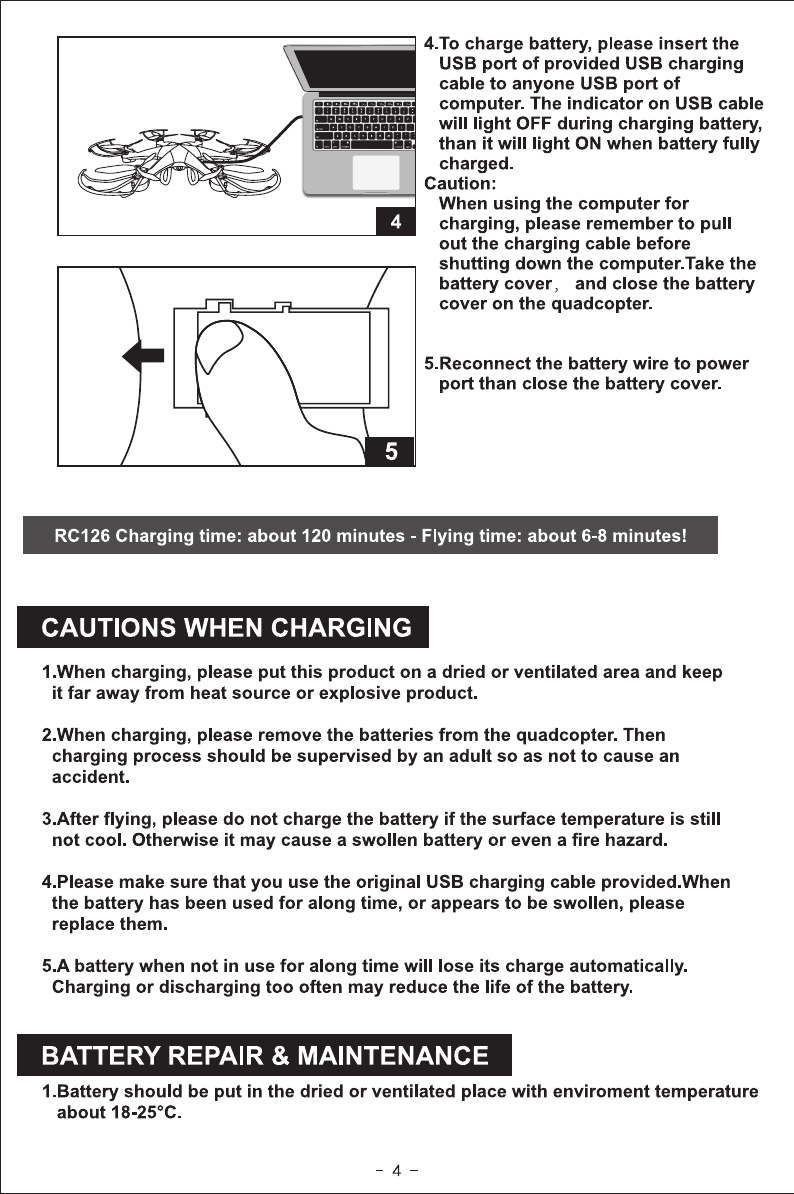 4

4.To charge battery, please insert the USB port of provided USB charging cable to anyone USB port of computer. The indicator on USB cable will light OFF during charging battery, than it will light ON when battery fully charged.
Caution:
When using the computer for charging, please remember to pull out the charging cable before shutting down the computer.Take the battery cover， and close the battery cover on the quadcopter.

5

5.Reconnect the battery wire to power port than close the battery cover.

RC126 Charging time: about 120 minutes - Flying time: about 6-8 minutes!

CAUTIONS WHEN CHARGING

1.When charging, please put this product on a dried or ventilated area and keep it far away from heat source or explosive product.

2.When charging, please remove the batteries from the quadcopter. Then charging process should be supervised by an adult so as not to cause an accident.

3.After flying, please do not charge the battery if the surface temperature is still not cool. Otherwise it may cause a swollen battery or even a fire hazard.

4.Please make sure that you use the original USB charging cable provided.When the battery has been used for along time, or appears to be swollen, please replace them.

5.A battery when not in use for along time will lose its charge automatically. Charging or discharging too often may reduce the life of the battery.

BATTERY REPAIR & MAINTENANCE

1.Battery should be put in the dried or ventilated place with enviroment temperature about 18-25°C.

- 4 -