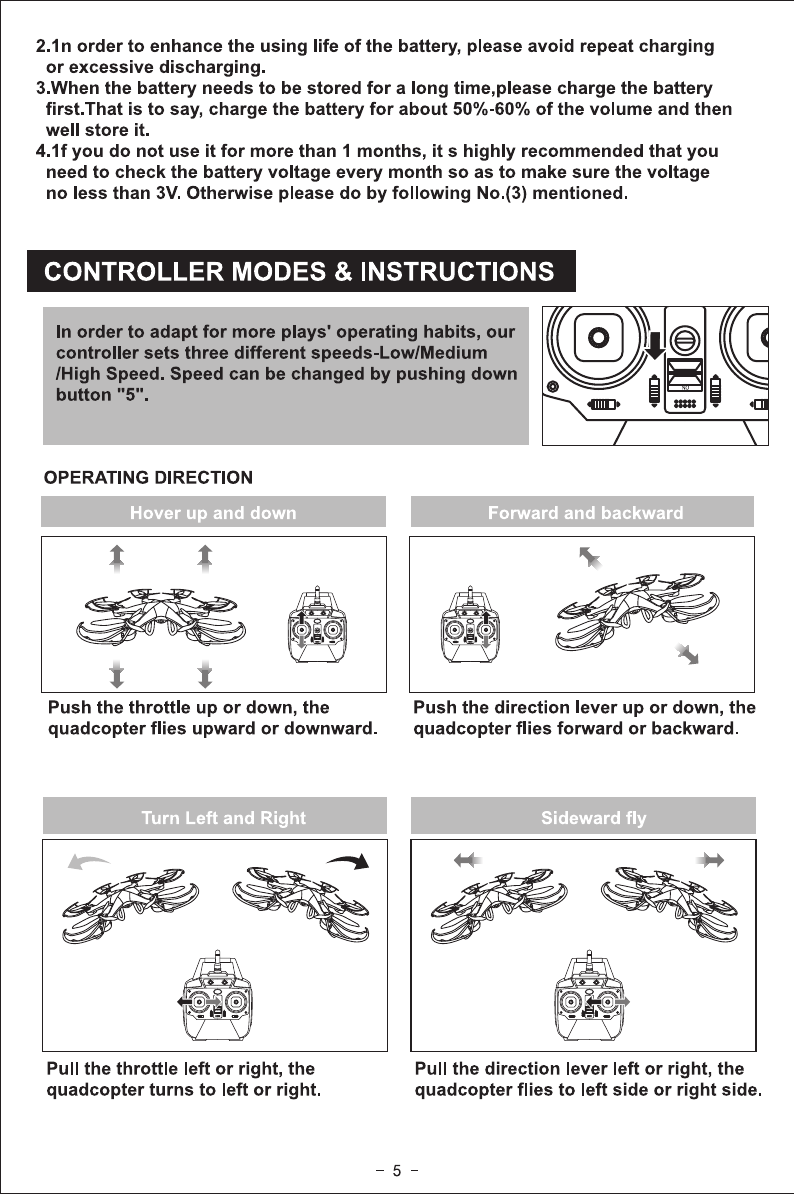 2.1n order to enhance the using life of the battery, please avoid repeat charging or excessive discharging.
3.When the battery needs to be stored for a long time,please charge the battery first.That is to say, charge the battery for about 50%-60% of the volume and then well store it.
4.1f you do not use it for more than 1 months, it s highly recommended that you need to check the battery voltage every month so as to make sure the voltage no less than 3V. Otherwise please do by following No.(3) mentioned.

CONTROLLER MODES & INSTRUCTIONS

In order to adapt for more plays' operating habits, our controller sets three different speeds-Low/Medium /High Speed. Speed can be changed by pushing down button "5".

OPERATING DIRECTION

Hover up and down

Push the throttle up or down, the quadcopter flies upward or downward.

Forward and backward

Push the direction lever up or down, the quadcopter flies forward or backward.

Turn Left and Right

Pull the throttle left or right, the quadcopter turns to left or right.

Sideward fly

Pull the direction lever left or right, the quadcopter flies to left side or right side.

- 5 -