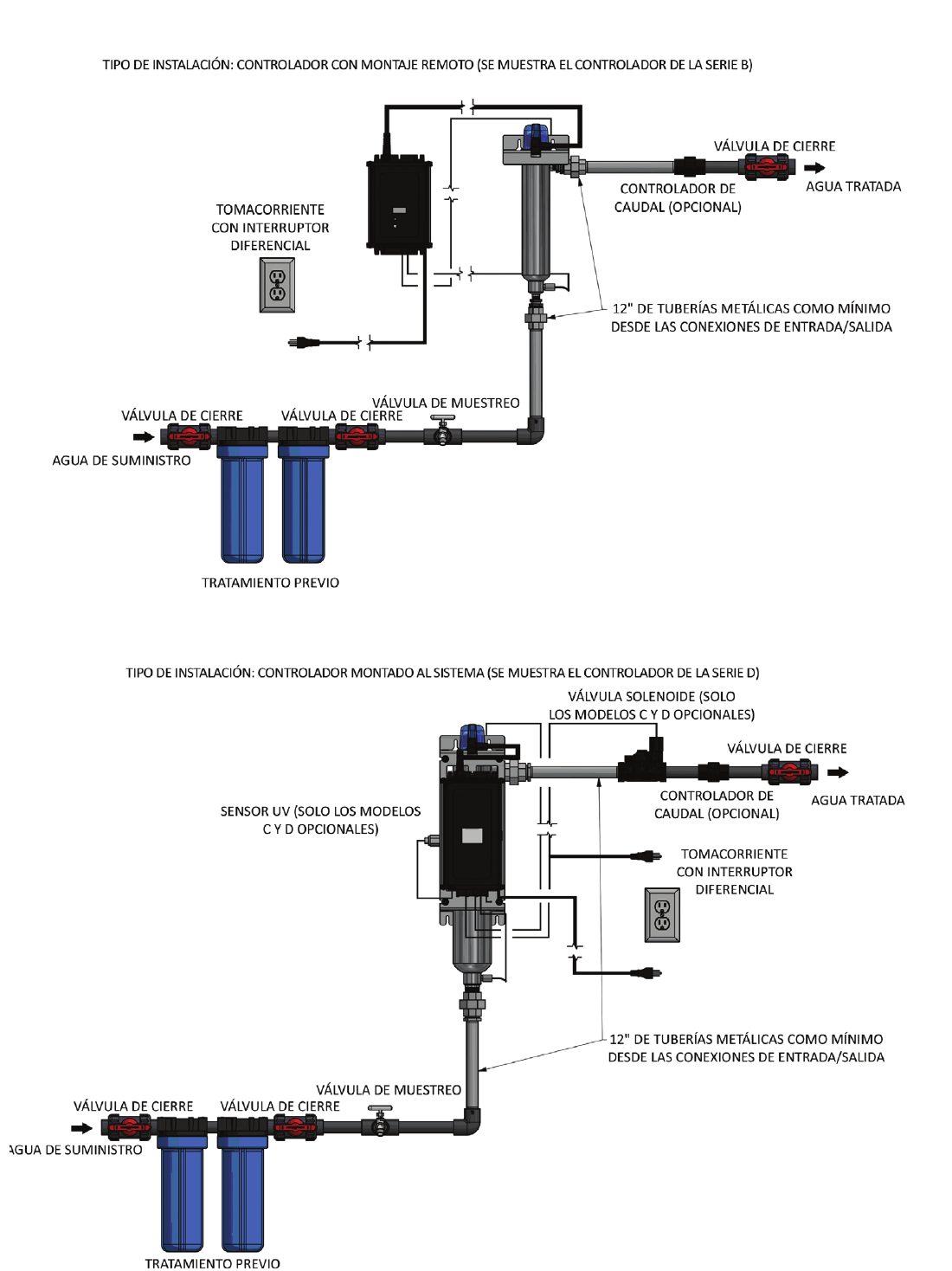 TIPO DE INSTALACIÓN: CONTROLADOR CON MONTAJE REMOTO (SE MUESTRA EL CONTROLADOR DE LA SERIE B)

VÁLVULA DE CIERRE

AGUA TRATADA

CONTROLADOR DE CAUDAL (OPCIONAL)

TOMACORRIENTE CON INTERRUPTOR DIFERENCIAL

12" DE TUBERÍAS METÁLICAS COMO MÍNIMO DESDE LAS CONEXIONES DE ENTRADA/SALIDA

VÁLVULA DE MUESTREO

VÁLVULA DE CIERRE

VÁLVULA DE CIERRE

AGUA DE SUMINISTRO

TRATAMIENTO PREVIO

TIPO DE INSTALACIÓN: CONTROLADOR MONTADO AL SISTEMA (SE MUESTRA EL CONTROLADOR DE LA SERIE D)

VÁLVULA SOLENOIDE (SOLO LOS MODELOS C Y D OPCIONALES)

VÁLVULA DE CIERRE

CONTROLADOR DE CAUDAL (OPCIONAL)

AGUA TRATADA

SENSOR UV (SOLO LOS MODELOS C Y D OPCIONALES)

TOMACORRIENTE CON INTERRUPTOR DIFERENCIAL

12" DE TUBERÍAS METÁLICAS COMO MÍNIMO DESDE LAS CONEXIONES DE ENTRADA/SALIDA

VÁLVULA DE MUESTREO

VÁLVULA DE CIERRE

VÁLVULA DE CIERRE

AGUA DE SUMINISTRO

TRATAMIENTO PREVIO