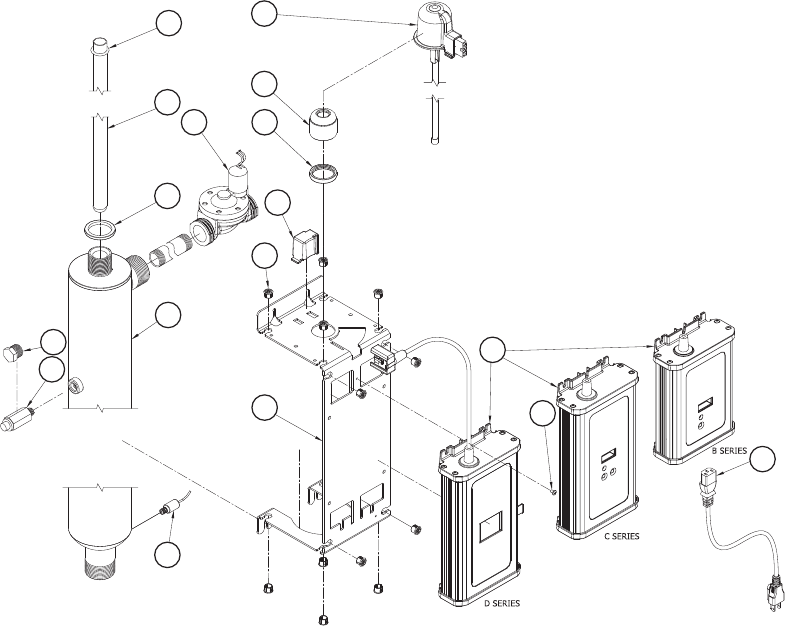 B SERIES

C SERIES

D SERIES