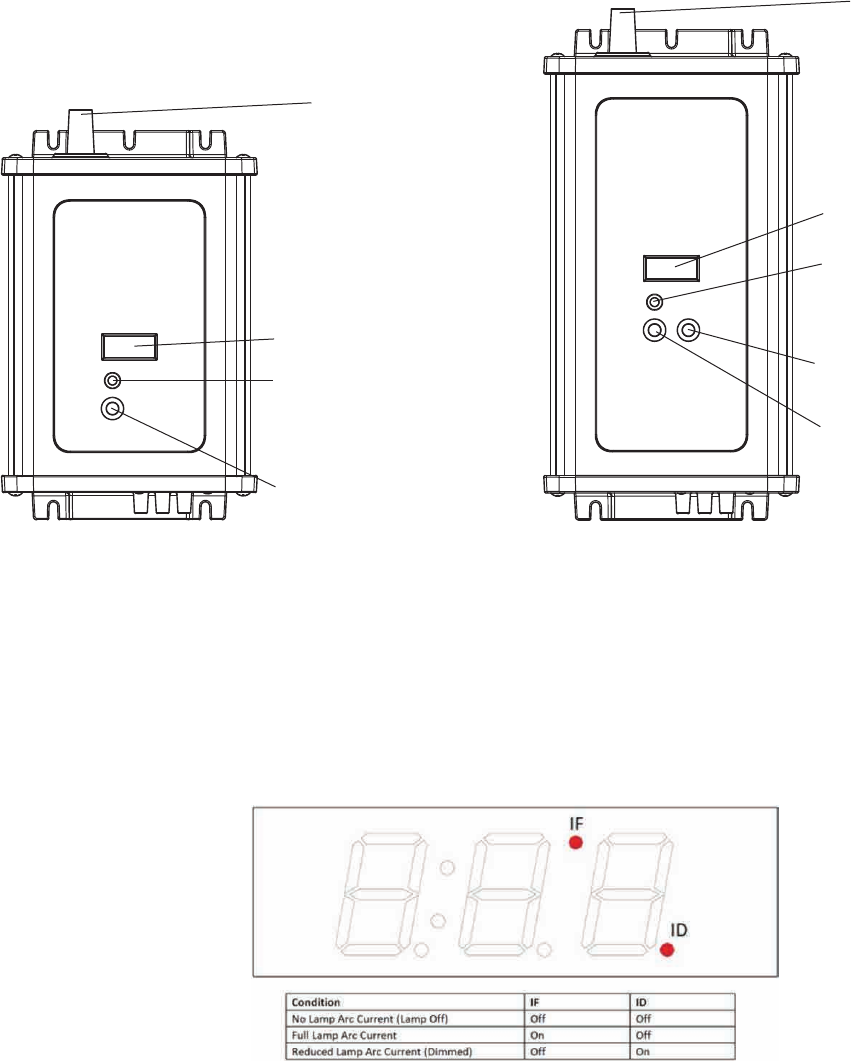 IF

ID

| Condition | IF | ID |
|---|---|---|
| No Lamp Arc Current (Lamp Off) | Off | Off |
| Full Lamp Arc Current | On | Off |
| Reduced Lamp Arc Current (Dimmed) | Off | On |