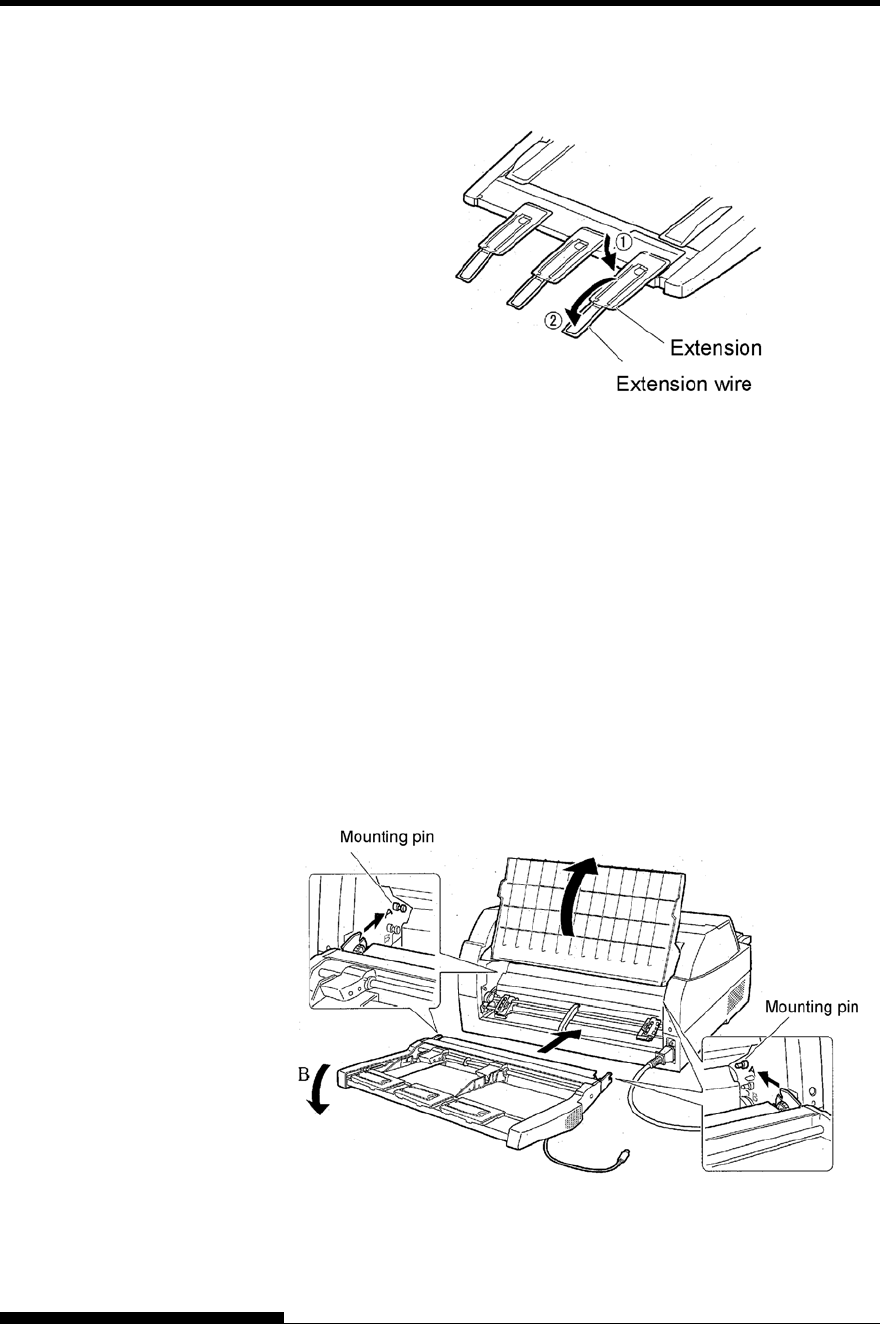 ①

②

Extension

Extension wire

Mounting pin

A

Mounting pin

A

B