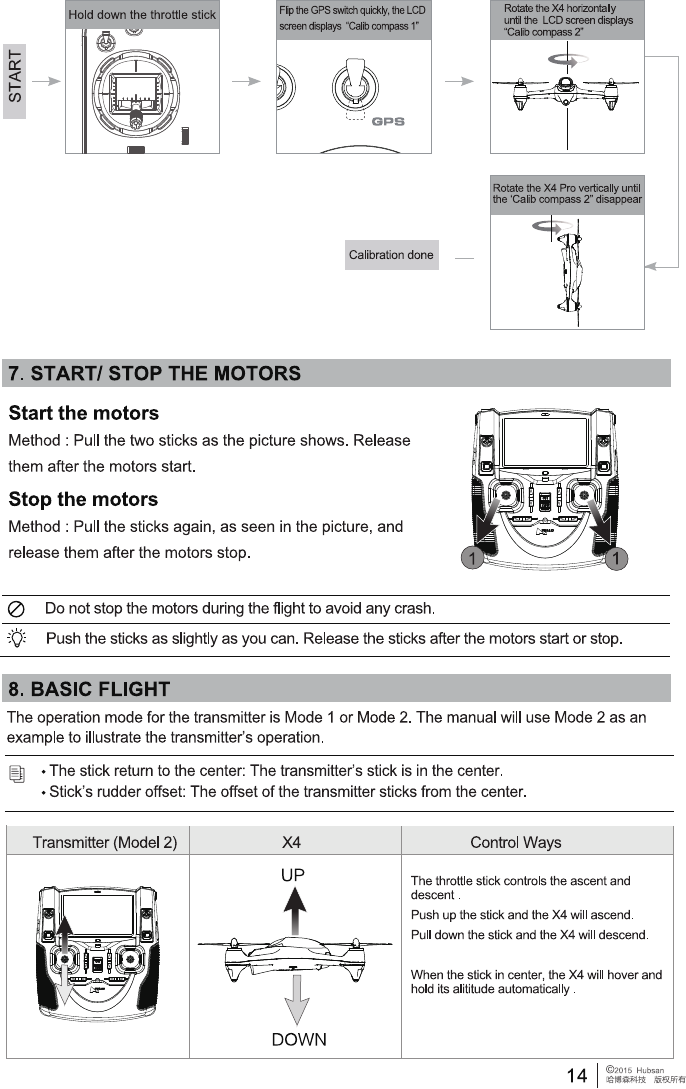 START

Hold down the throttle stick

Flip the GPS switch quickly, the LCD screen displays "Calib compass 1"

GPS

Rotate the X4 horizontally until the LCD screen displays "Calib compass 2"

Rotate the X4 Pro vertically until the 'Calib compass 2" disappear

Calibration done

7. START/ STOP THE MOTORS

Start the motors

Method : Pull the two sticks as the picture shows. Release them after the motors start.

Stop the motors

Method : Pull the sticks again, as seen in the picture, and release them after the motors stop.

1 1

Do not stop the motors during the flight to avoid any crash.

Push the sticks as slightly as you can. Release the sticks after the motors start or stop.

8. BASIC FLIGHT

The operation mode for the transmitter is Mode 1 or Mode 2. The manual will use Mode 2 as an example to illustrate the transmitter's operation.

• The stick return to the center: The transmitter's stick is in the center.
• Stick's rudder offset: The offset of the transmitter sticks from the center.

| Transmitter (Model 2) | X4 | Control Ways |
|---|---|---|
| | UP DOWN | The throttle stick controls the ascent and descent . Push up the stick and the X4 will ascend. Pull down the stick and the X4 will descend. When the stick in center, the X4 will hover and hold its alititude automatically . |

14 ©2015 Hubsan 哈博森科技 版权所有