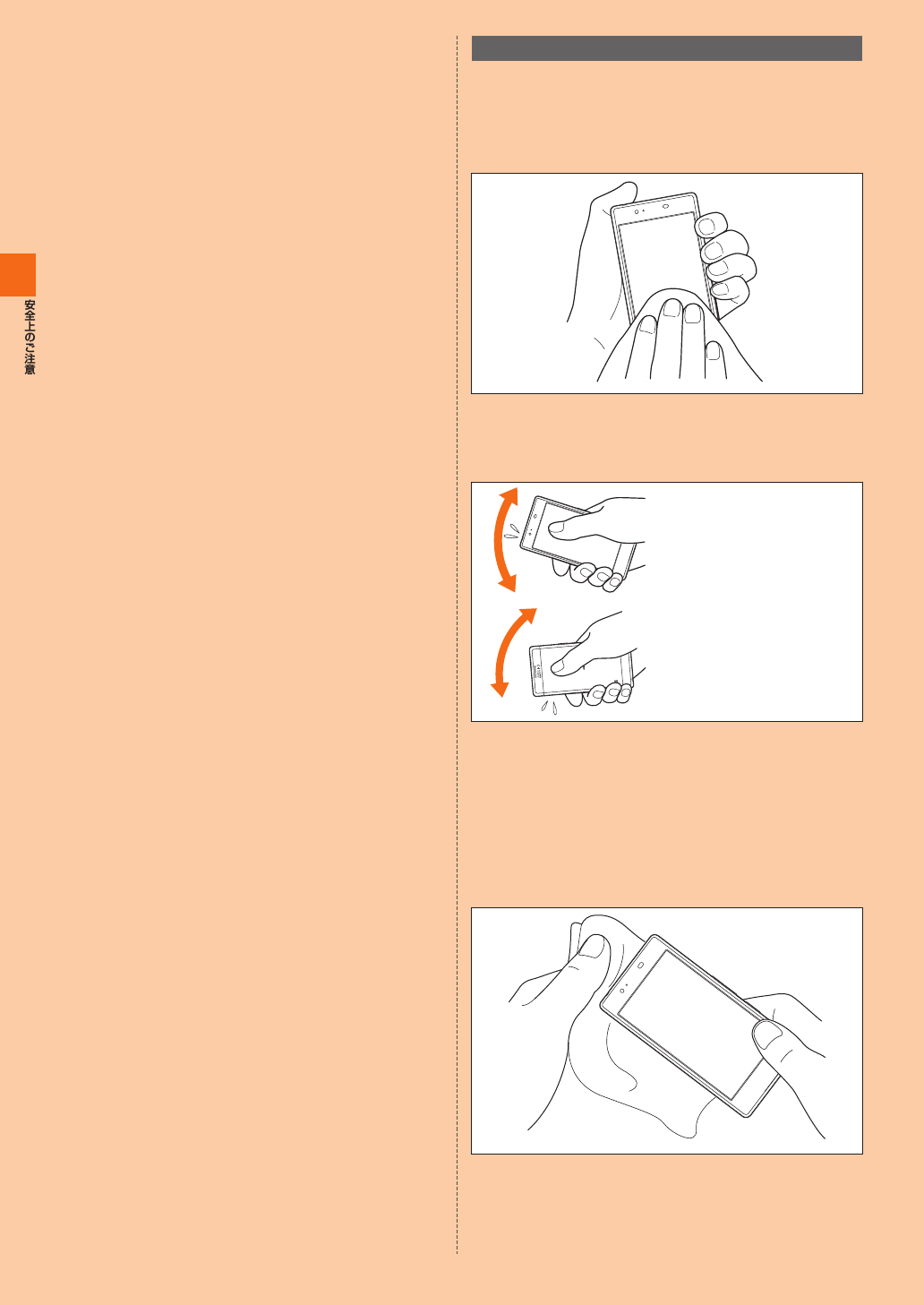 安全上のご注意