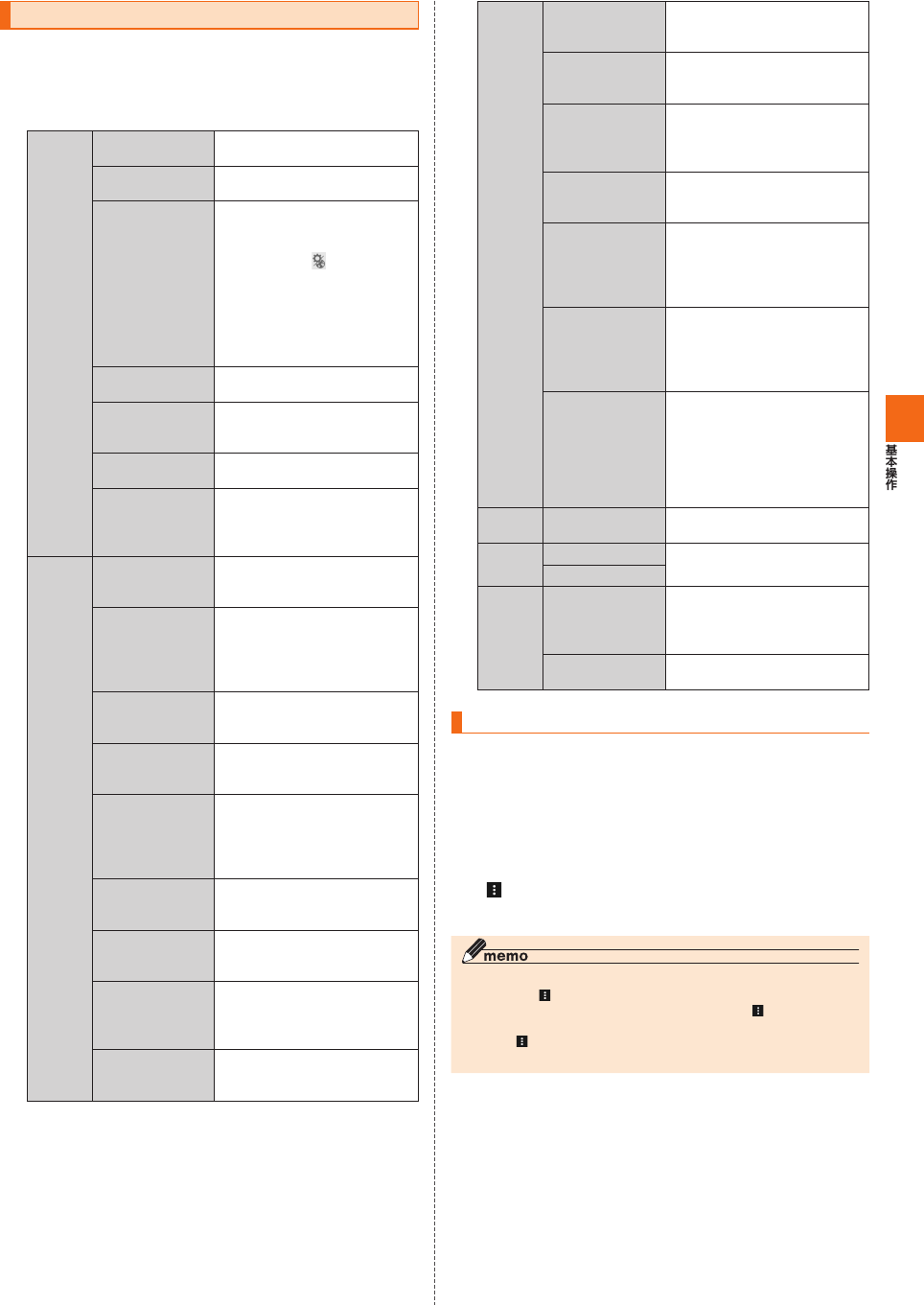 memo

基本操作