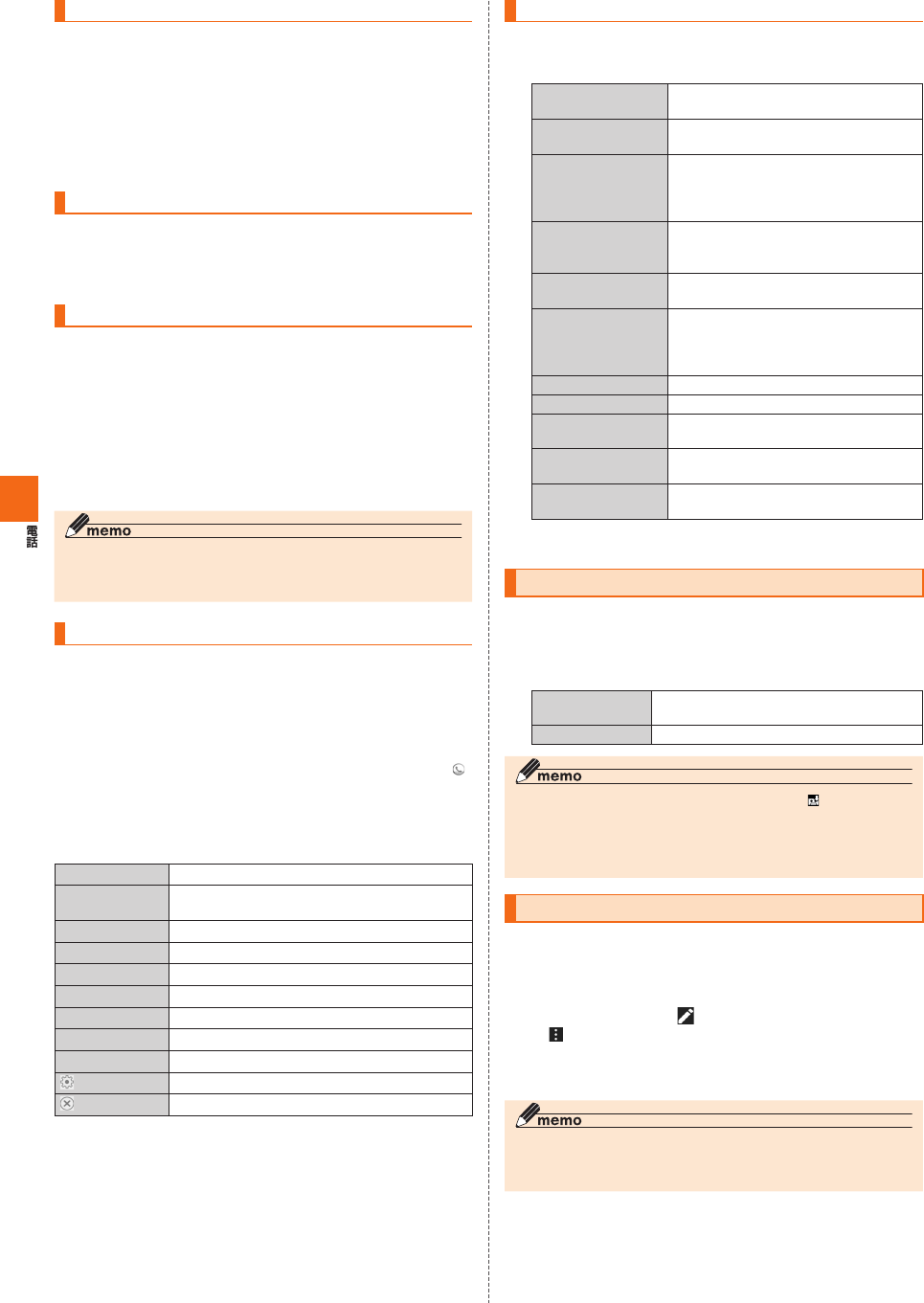 電話

memo

memo

memo