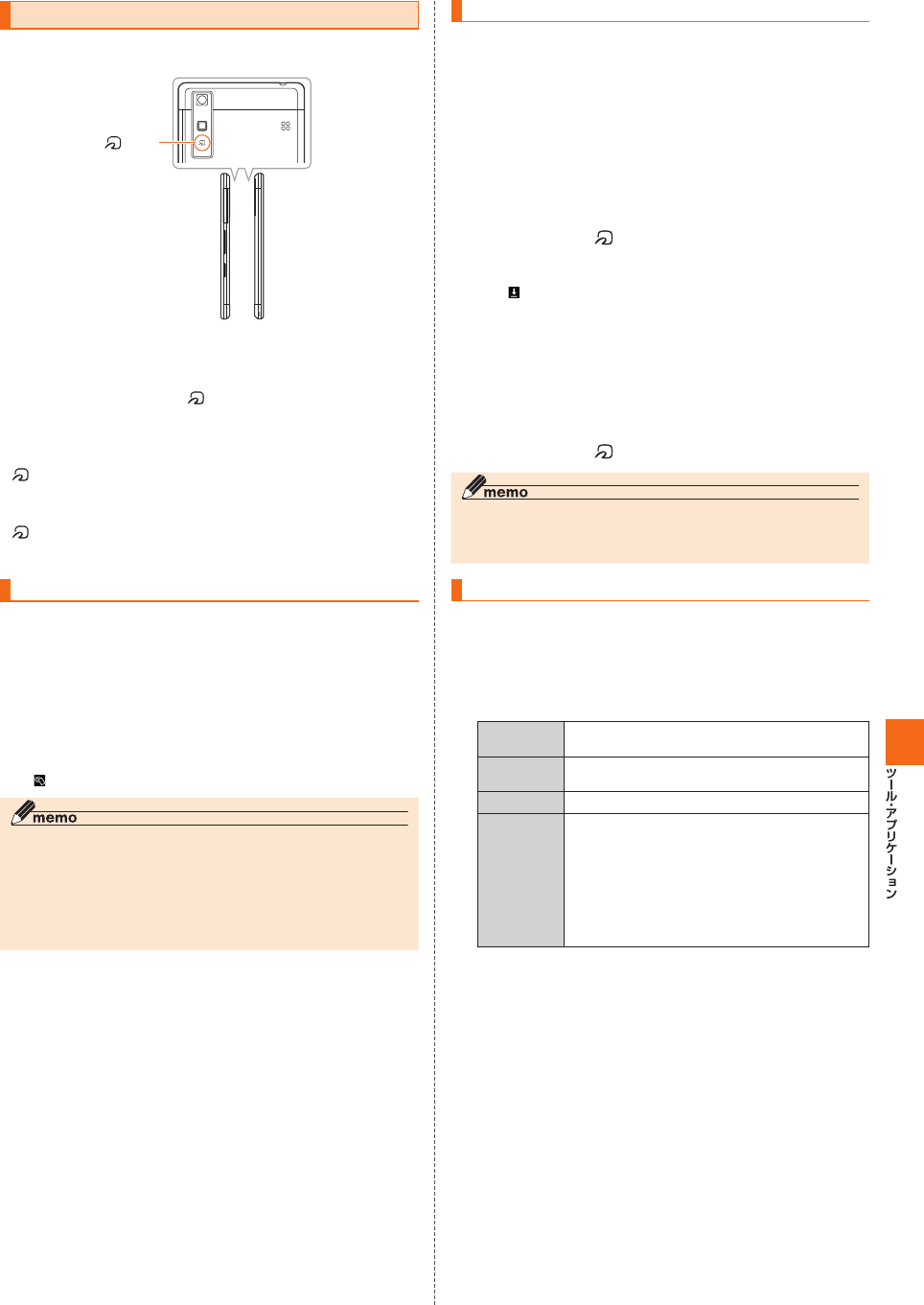 memo

memo

ツール・アプリケーション