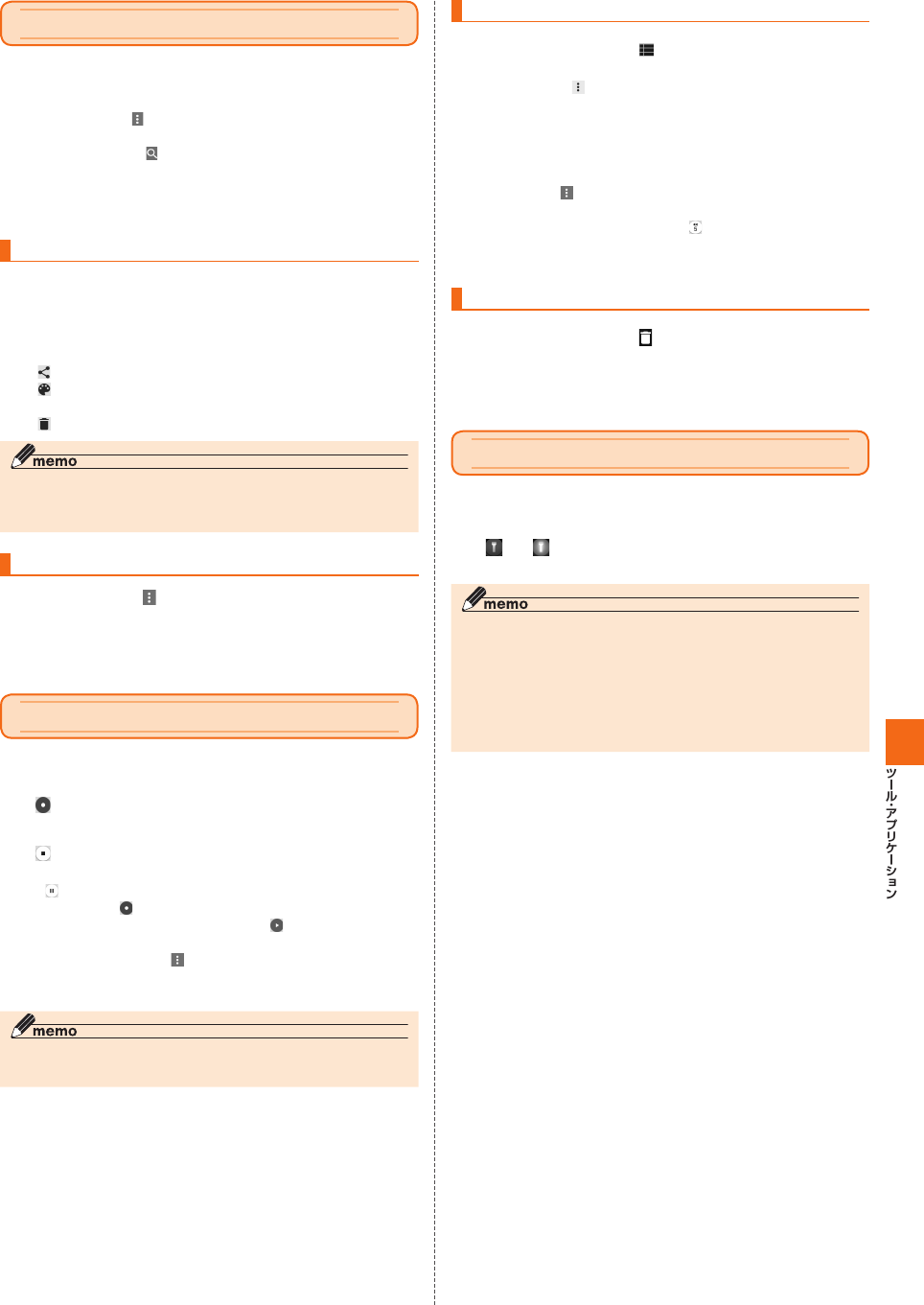 memo

memo

memo

ツール・アプリケーション