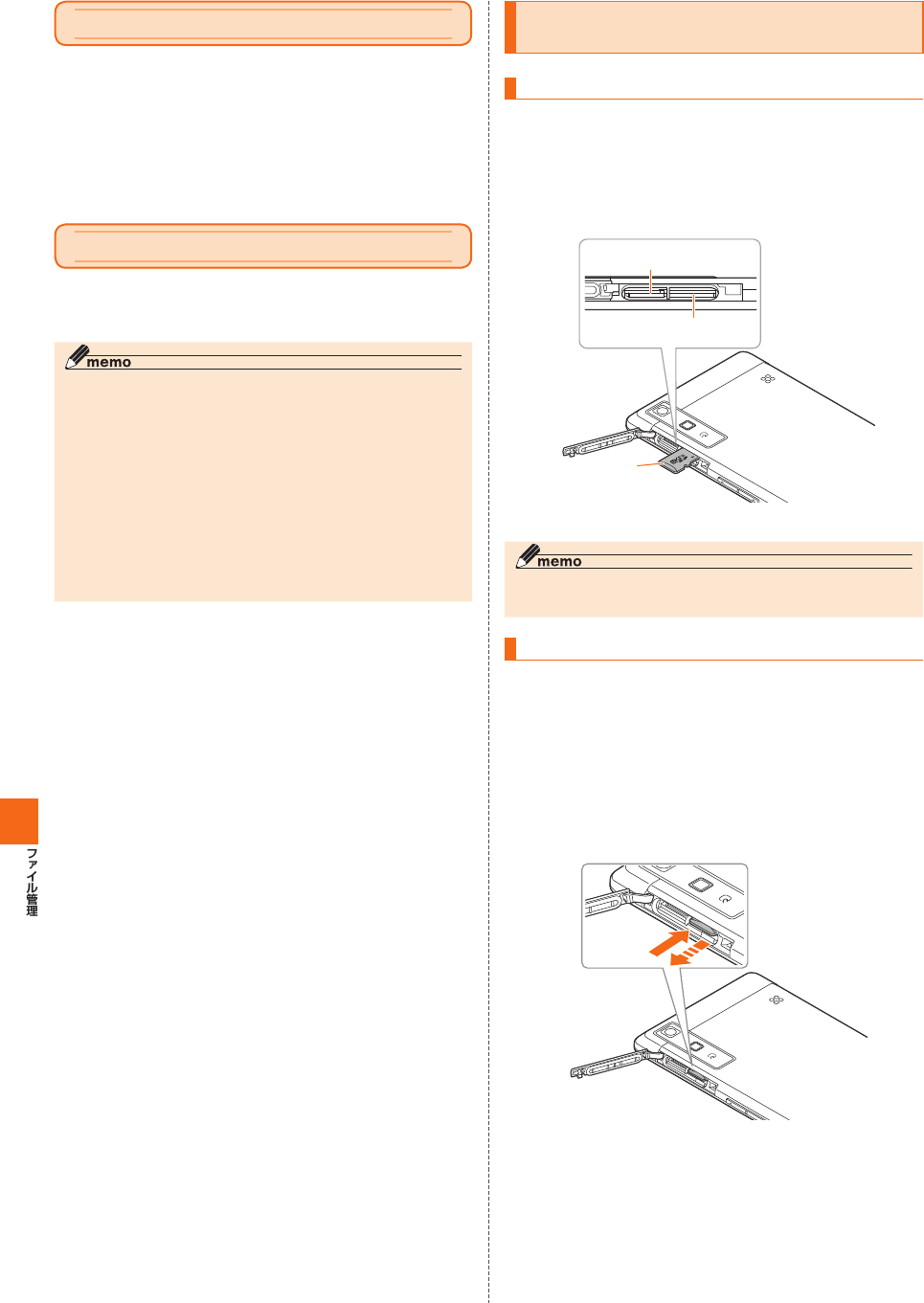 memo

memo

ファイル管理