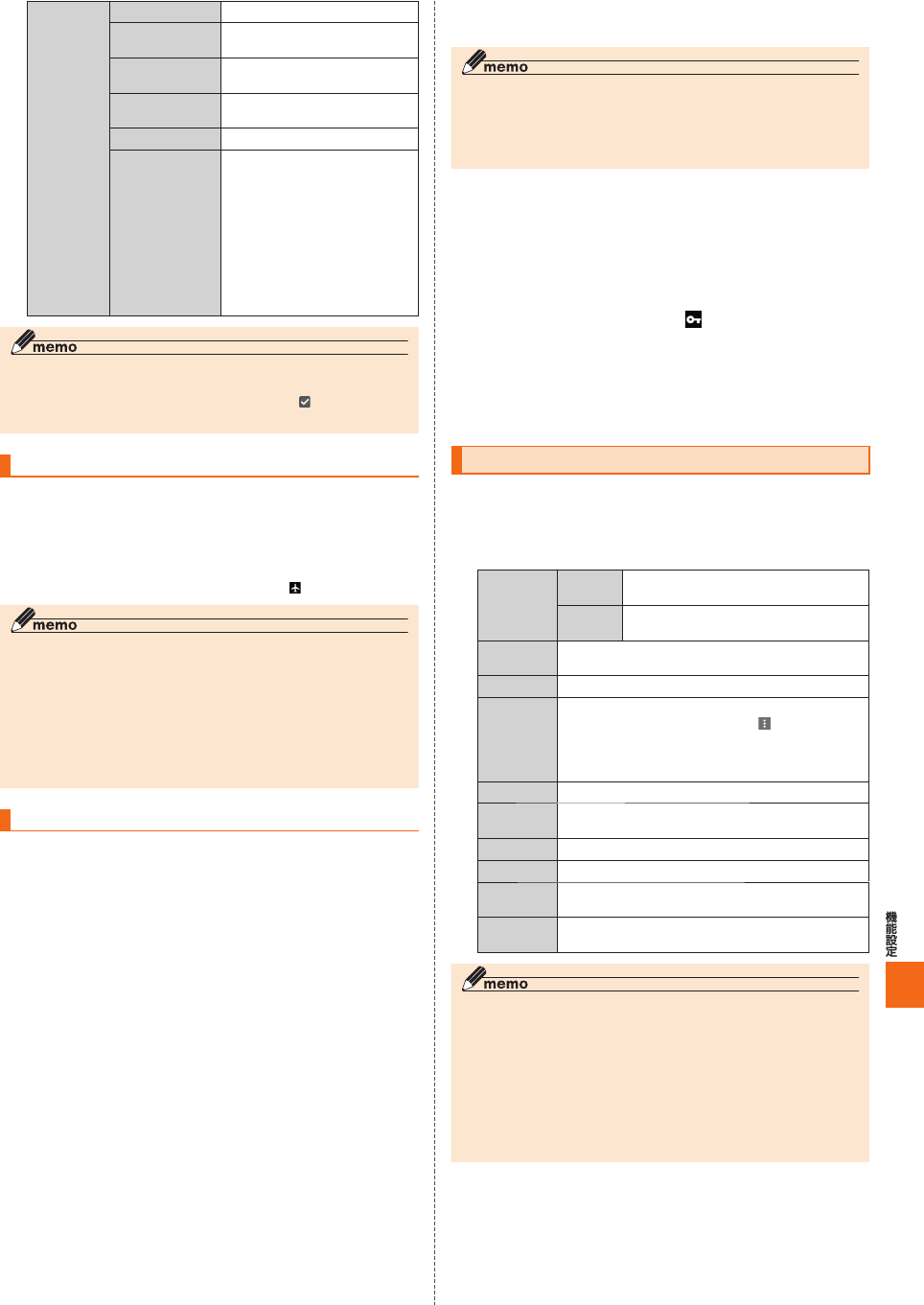 memo

memo

memo

memo

機能設定