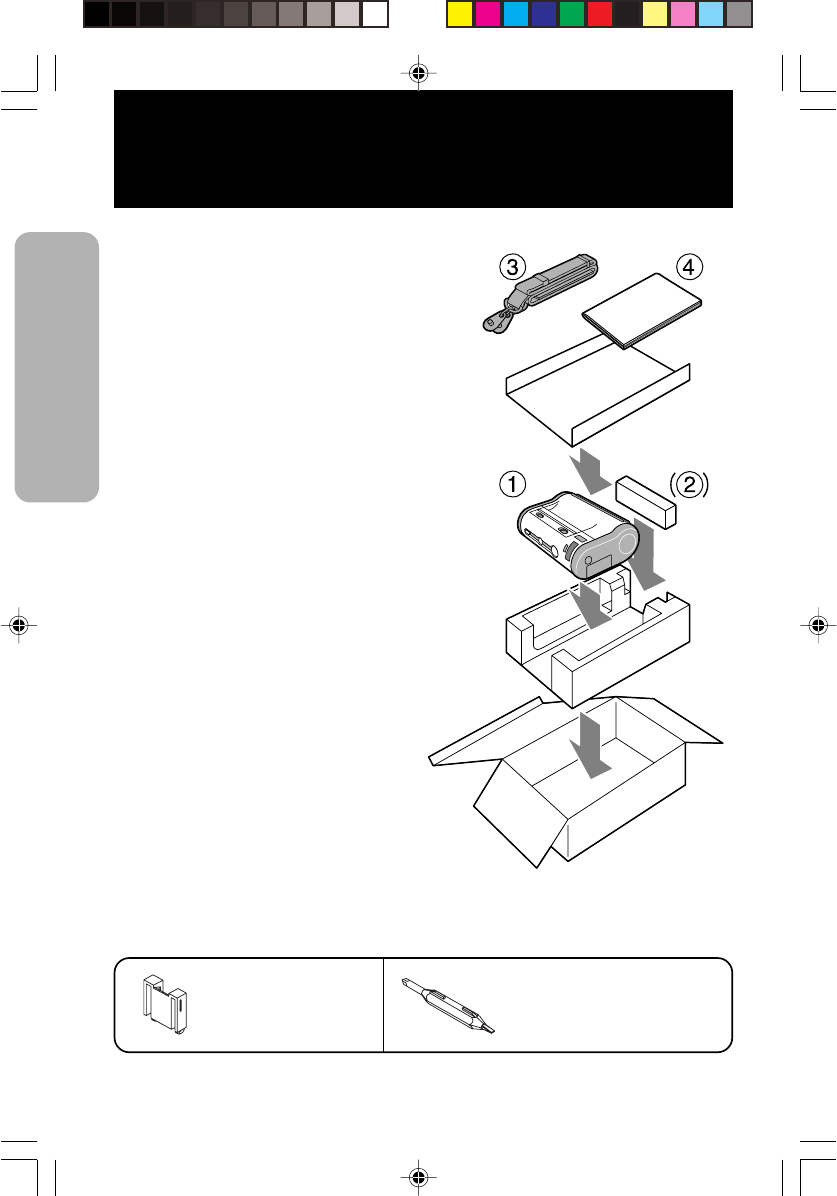 ③ ④

① (②)