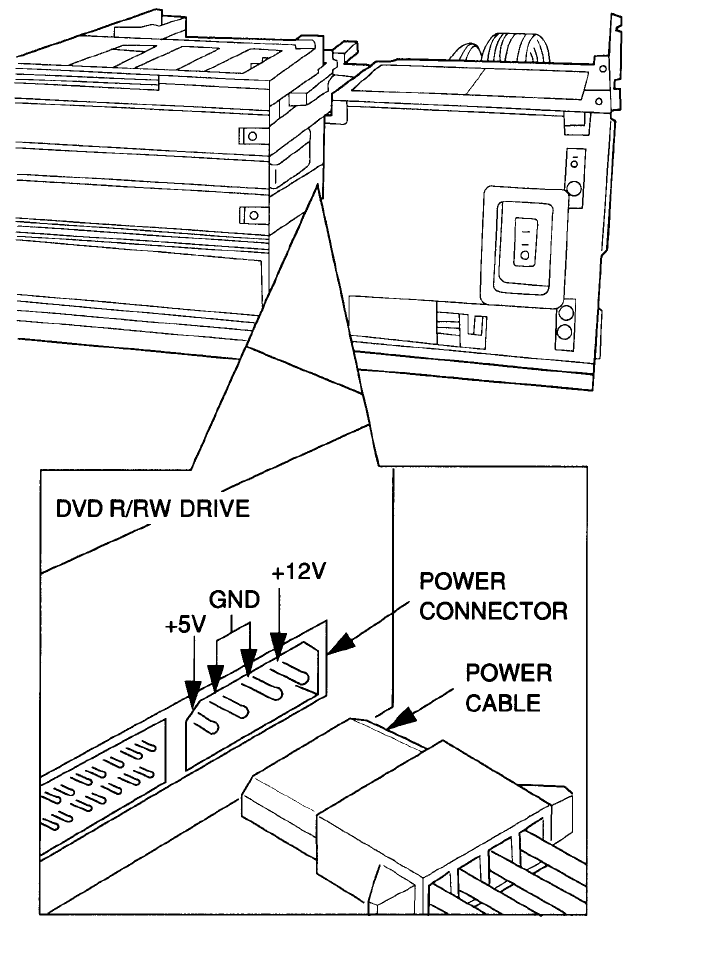 DVD R/RW DRIVE

+12V

GND

+5V

POWER CONNECTOR

POWER CABLE