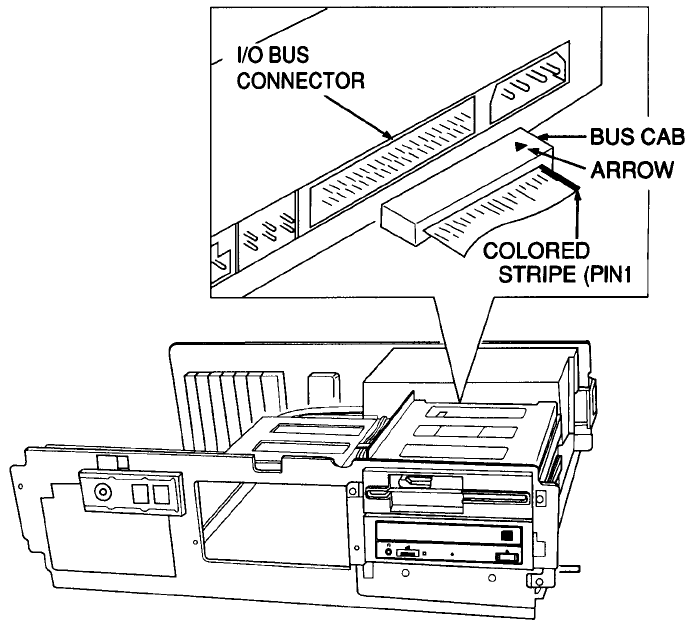 I/O BUS CONNECTOR

BUS CAB

ARROW

COLORED STRIPE (PIN1