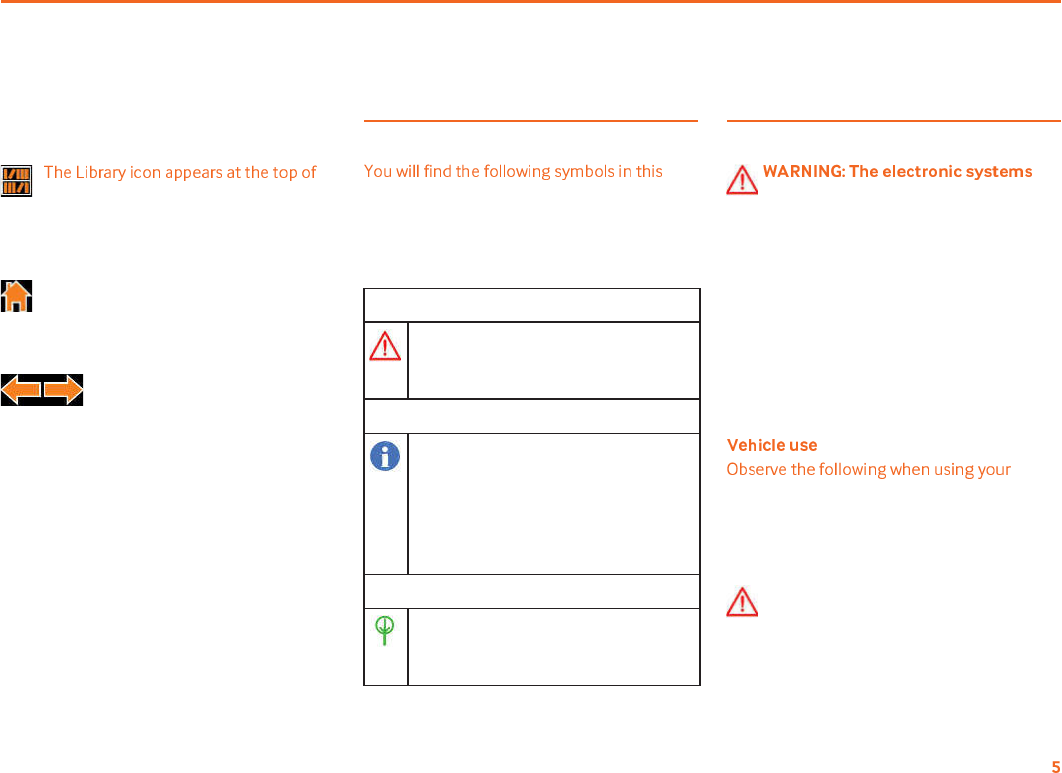 The Library icon appears at the top of

You will find the following symbols in this

WARNING: The electronic systems

Vehicle use
Observe the following when using your

5