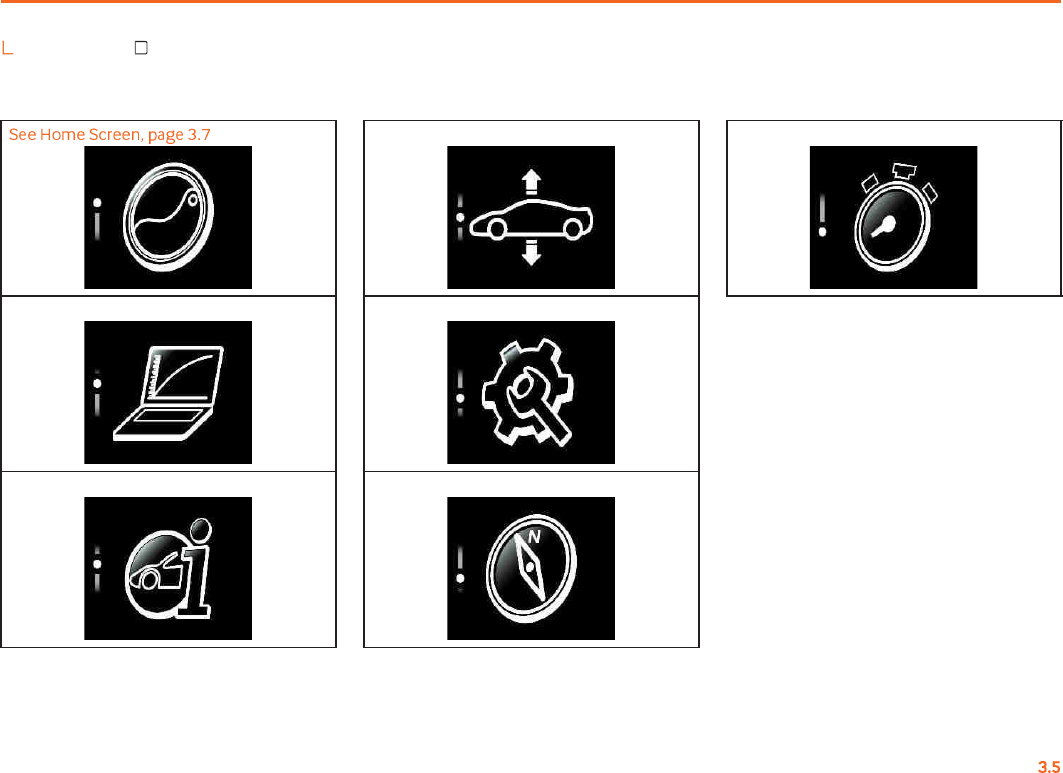 See Home Screen, page 3.7

N

3.5